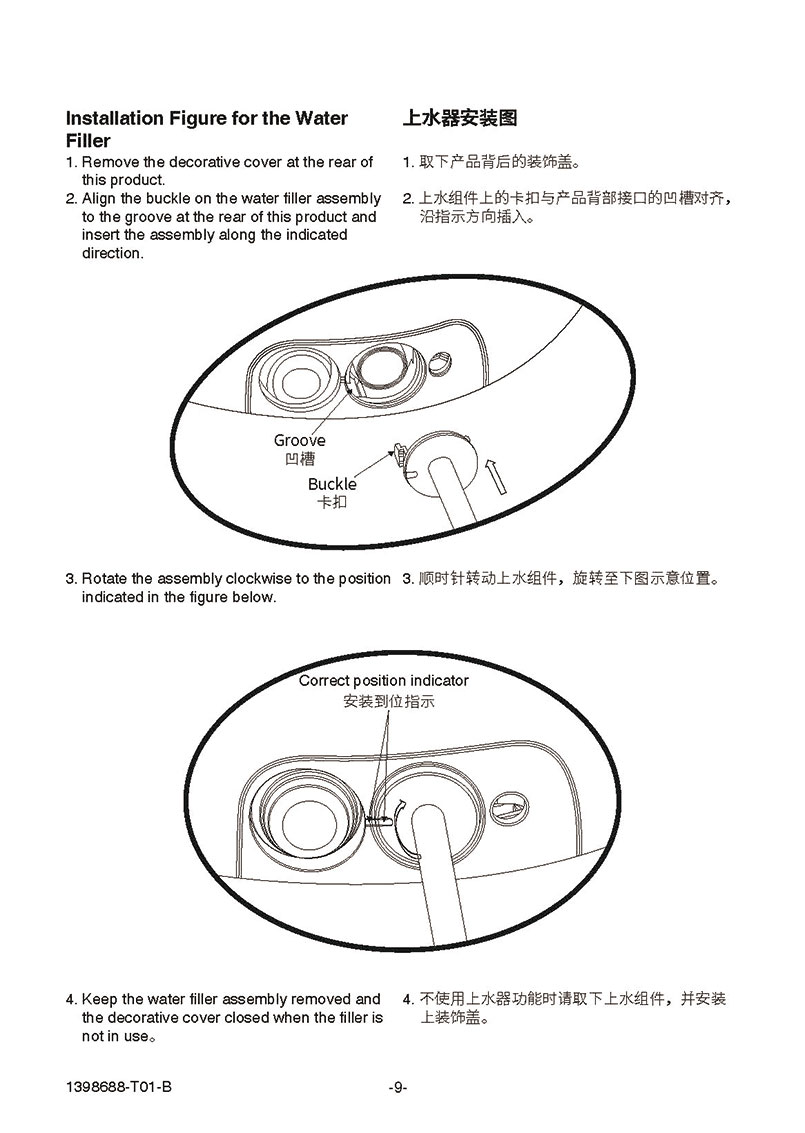 Installation Figure for the Water Filler

1. Remove the decorative cover at the rear of this product.
2. Align the buckle on the water filler assembly to the groove at the rear of this product and insert the assembly along the indicated direction.

上水器安装图

1. 取下产品背后的装饰盖。
2. 上水组件上的卡扣与产品背部接口的凹槽对齐，沿指示方向插入。

Groove
凹槽
Buckle
卡扣

3. Rotate the assembly clockwise to the position indicated in the figure below.

3. 顺时针转动上水组件，旋转至下图示意位置。

Correct position indicator
安装到位指示

4. Keep the water filler assembly removed and the decorative cover closed when the filler is not in use。

4. 不使用上水器功能时请取下上水组件，并安装上装饰盖。

1398688-T01-B

-9-