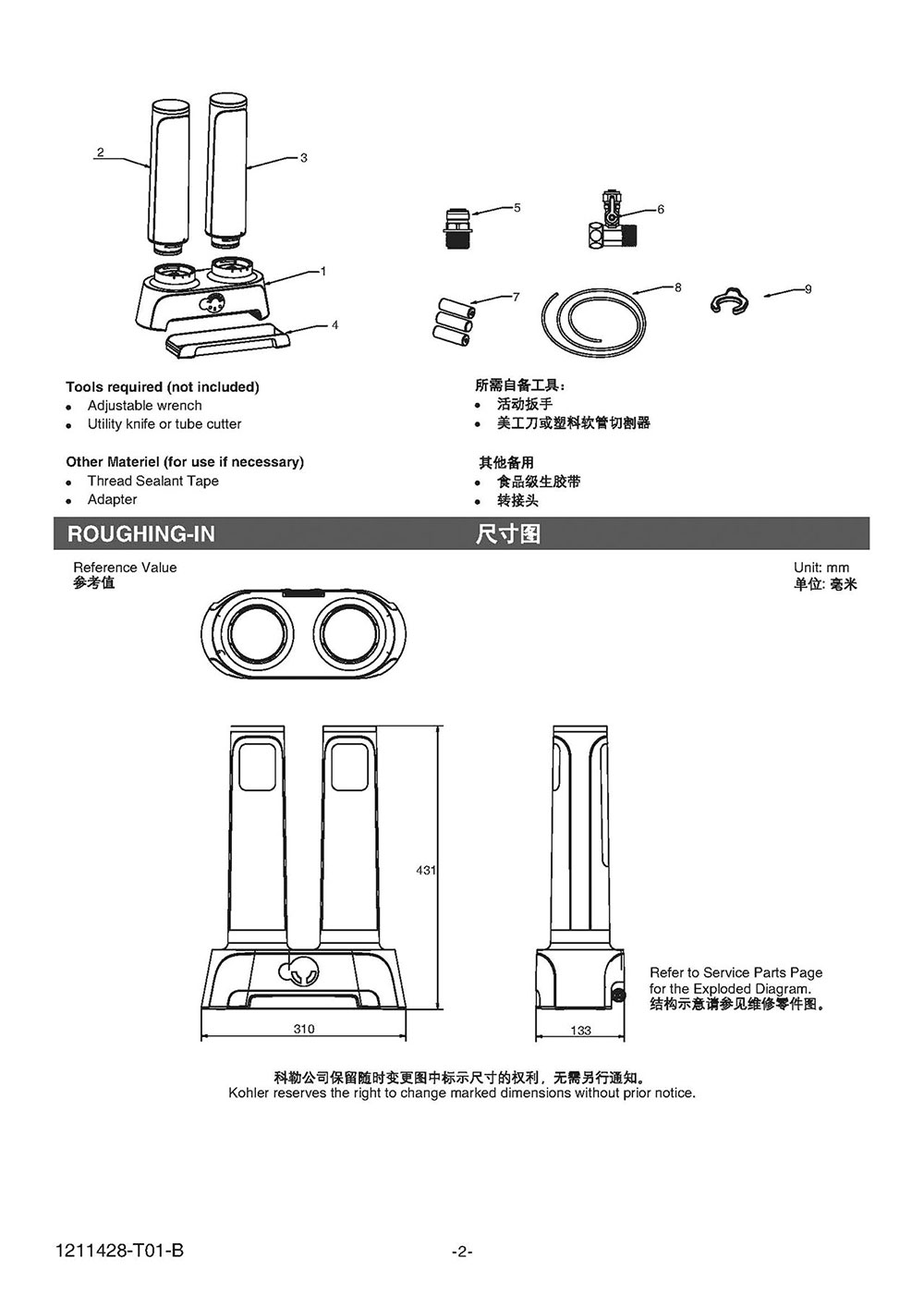 2
3
1
4
5
6
7
8
9

Tools required (not included)
- Adjustable wrench
- Utility knife or tube cutter

Other Materiel (for use if necessary)
- Thread Sealant Tape
- Adapter

所需自备工具：
- 活动扳手
- 美工刀或塑料软管切割器

其他备用
- 食品级生胶带
- 转接头

ROUGHING-IN

尺寸图

Reference Value
参考值

Unit: mm
单位: 毫米

431

310

133

Refer to Service Parts Page for the Exploded Diagram.
结构示意请参见维修零件图。

科勒公司保留随时变更图中标示尺寸的权利，无需另行通知。
Kohler reserves the right to change marked dimensions without prior notice.

1211428-T01-B

-2-