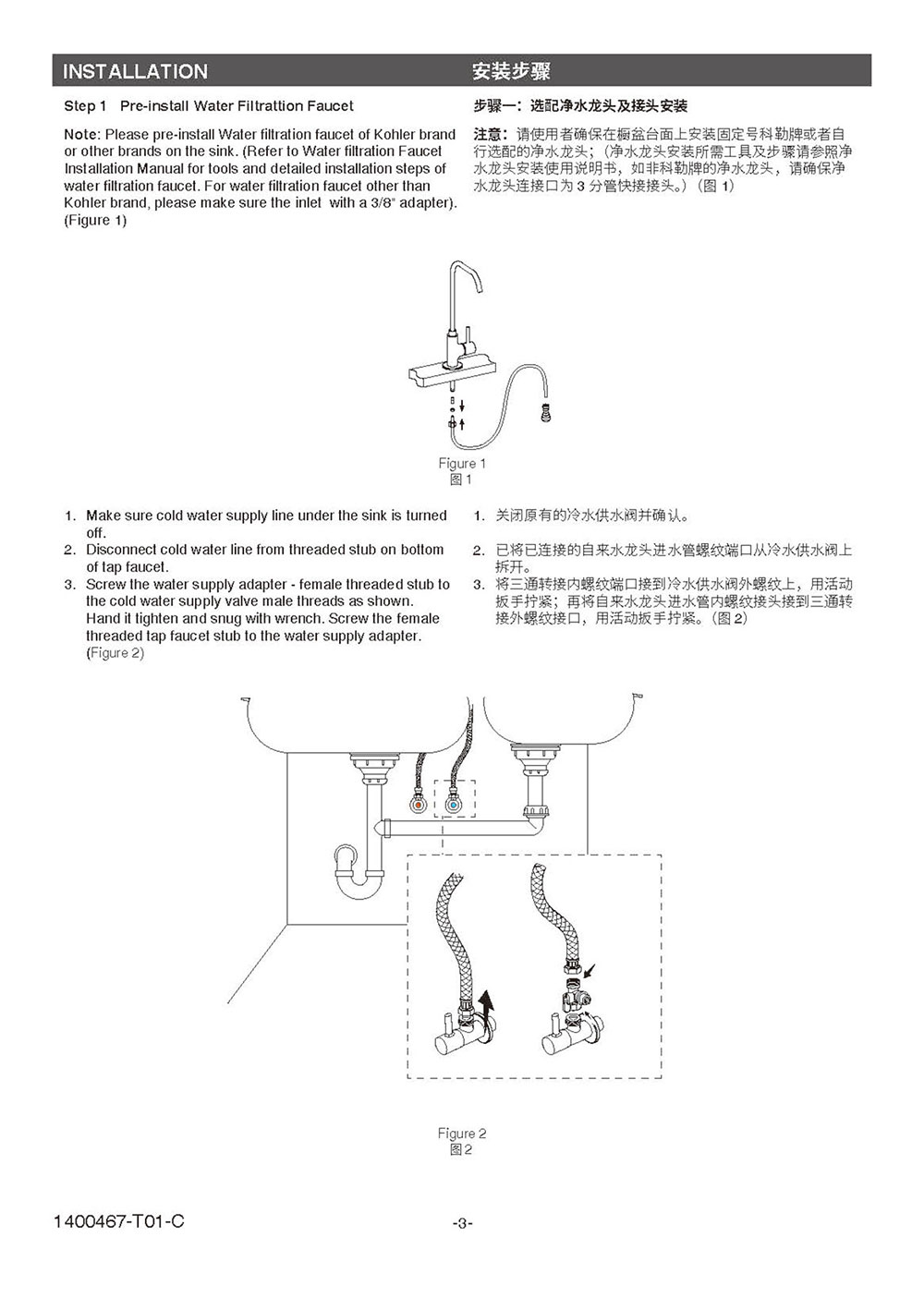 INSTALLATION

Step 1 Pre-install Water Filtrattion Faucet

Note: Please pre-install Water filtration faucet of Kohler brand or other brands on the sink. (Refer to Water filtration Faucet Installation Manual for tools and detailed installation steps of water filtration faucet. For water filtration faucet other than Kohler brand, please make sure the inlet with a 3/8" adapter). (Figure 1)

安装步骤

步骤一：选配净水龙头及接头安装

注意：请使用者确保在橱盆台面上安装固定号科勒牌或者自行选配的净水龙头；（净水龙头安装所需工具及步骤请参照净水龙头安装使用说明书，如非科勒牌的净水龙头，请确保净水龙头连接口为 3 分管快接接头。）（图 1）

Figure 1
图 1

1. Make sure cold water supply line under the sink is turned off.
2. Disconnect cold water line from threaded stub on bottom of tap faucet.
3. Screw the water supply adapter - female threaded stub to the cold water supply valve male threads as shown. Hand it tighten and snug with wrench. Screw the female threaded tap faucet stub to the water supply adapter. (Figure 2)

1. 关闭原有的冷水供水阀并确认。
2. 已将已连接的自来水龙头进水管螺纹端口从冷水供水阀上拆开。
3. 将三通转接内螺纹端口接到冷水供水阀外螺纹上，用活动扳手拧紧；再将自来水龙头进水管内螺纹接头接到三通转接外螺纹接口，用活动扳手拧紧。（图 2）

Figure 2
图 2

1400467-T01-C

-3-