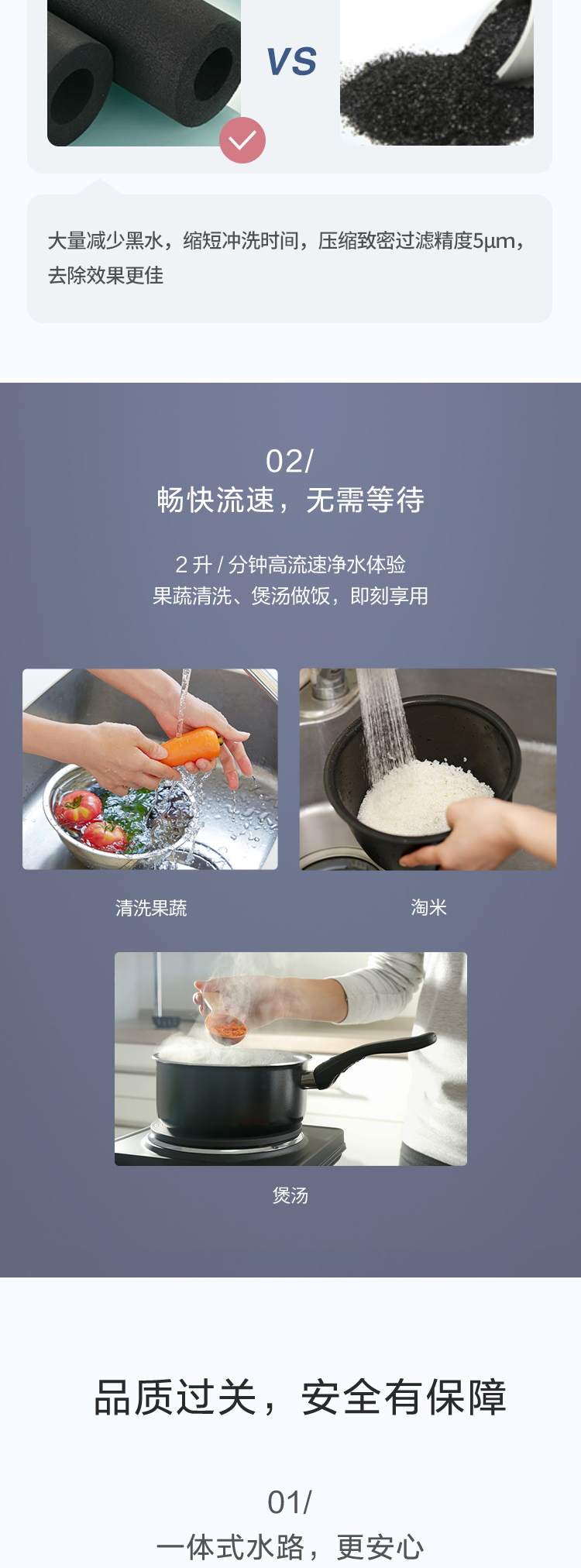 VS

大量减少黑水，缩短冲洗时间，压缩致密过滤精度5μm，去除效果更佳

02/
畅快流速，无需等待

2 升 / 分钟高流速净水体验
果蔬清洗、煲汤做饭，即刻享用

清洗果蔬

淘米

煲汤

品质过关，安全有保障

01/
一体式水路，更安心