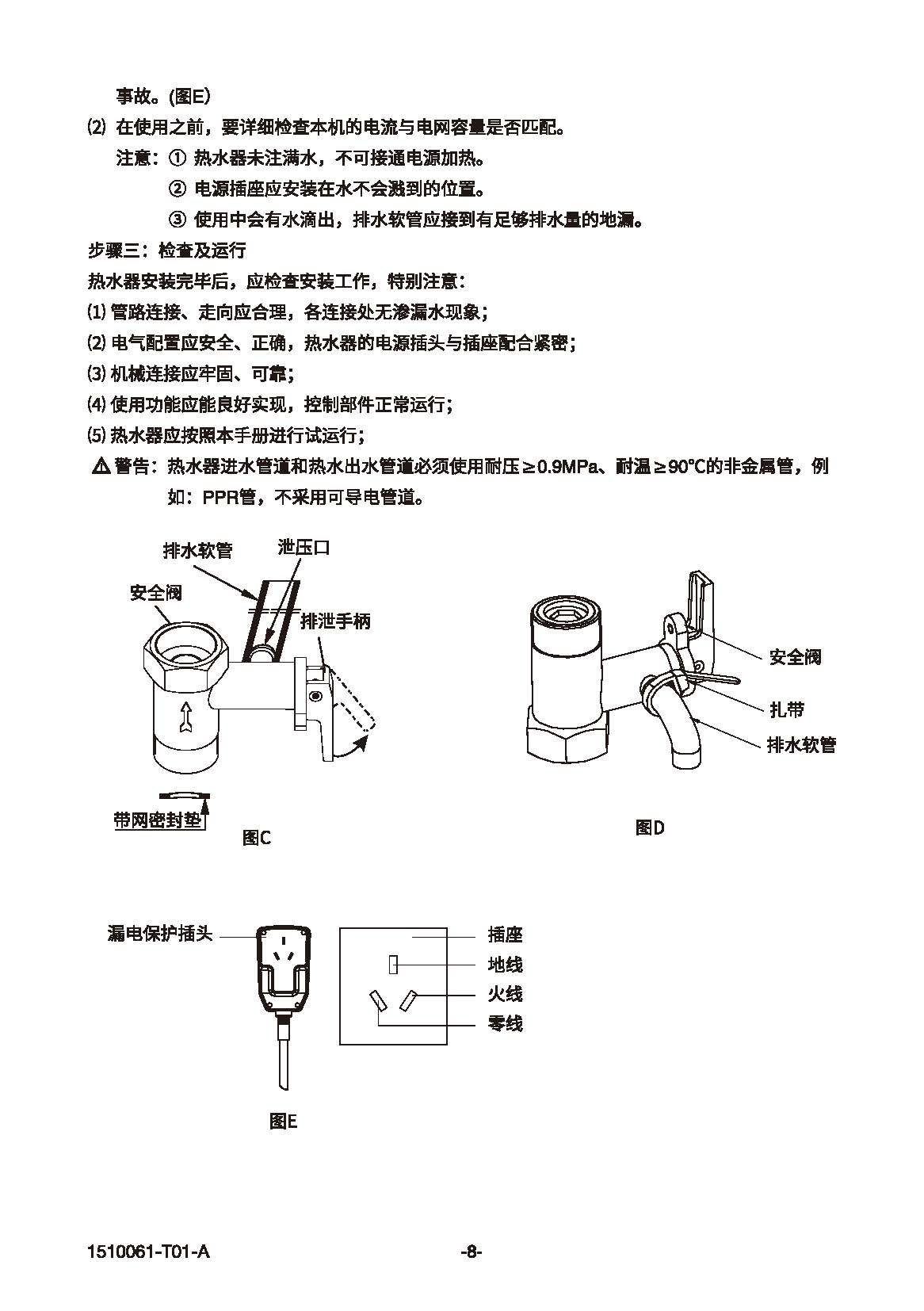 事故。(图E)

⑵ 在使用之前，要详细检查本机的电流与电网容量是否匹配。

注意：① 热水器未注满水，不可接通电源加热。

② 电源插座应安装在水不会溅到的位置。

③ 使用中会有水滴出，排水软管应接到有足够排水量的地漏。

步骤三：检查及运行

热水器安装完毕后，应检查安装工作，特别注意：

⑴ 管路连接、走向应合理，各连接处无渗漏水现象；

⑵ 电气配置应安全、正确，热水器的电源插头与插座配合紧密；

⑶ 机械连接应牢固、可靠；

⑷ 使用功能应能良好实现，控制部件正常运行；

⑸ 热水器应按照本手册进行试运行；

⚠ 警告：热水器进水管道和热水出水管道必须使用耐压≥0.9MPa、耐温≥90°C的非金属管，例如：PPR管，不采用可导电管道。

排水软管
泄压口
安全阀
排泄手柄
带网密封垫
图C

安全阀
扎带
排水软管
图D

漏电保护插头
插座
地线
火线
零线
图E

1510061-T01-A

-8-