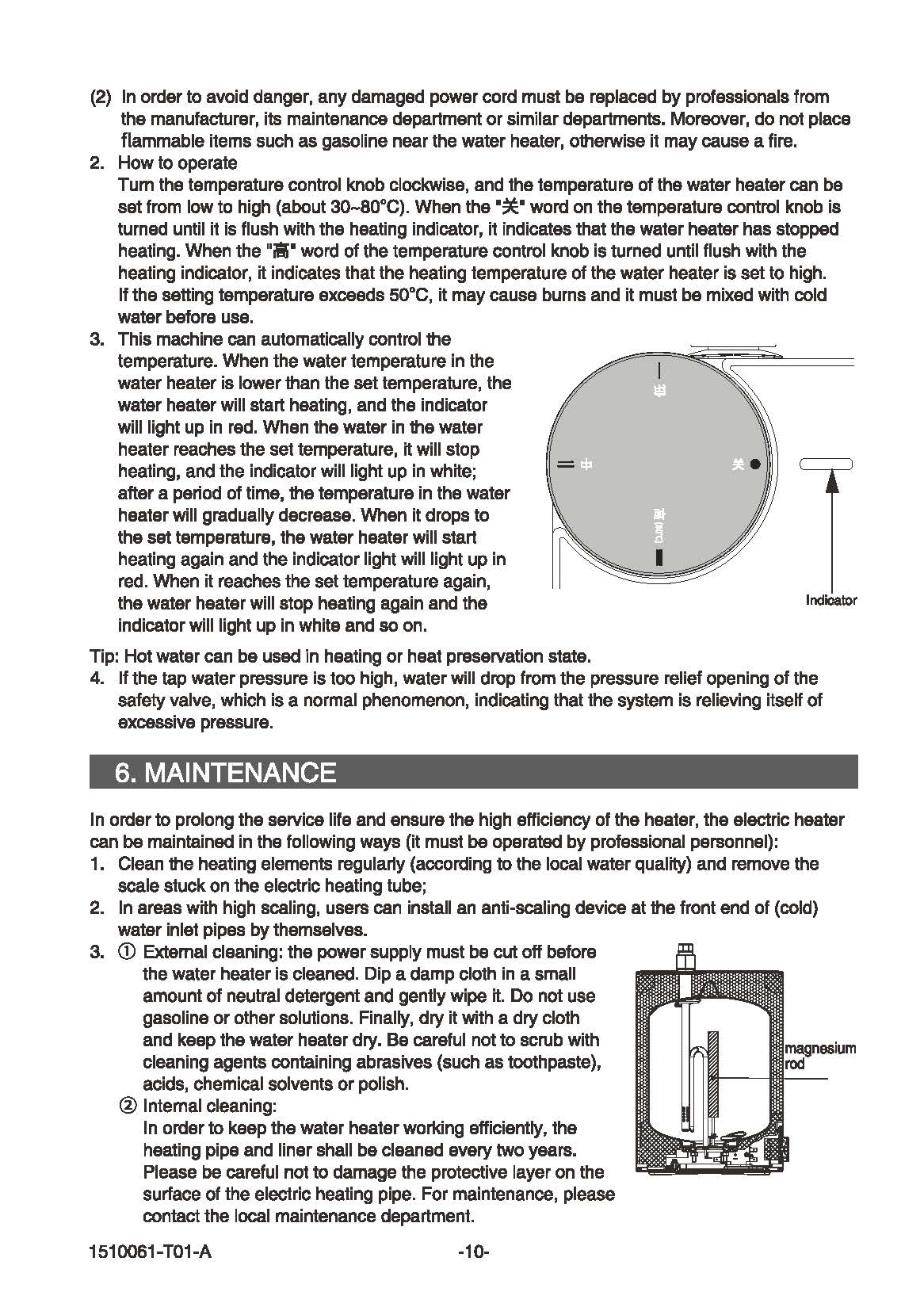 (2) In order to avoid danger, any damaged power cord must be replaced by professionals from the manufacturer, its maintenance department or similar departments. Moreover, do not place flammable items such as gasoline near the water heater, otherwise it may cause a fire.

2. How to operate
Turn the temperature control knob clockwise, and the temperature of the water heater can be set from low to high (about 30~80°C). When the "关" word on the temperature control knob is turned until it is flush with the heating indicator, it indicates that the water heater has stopped heating. When the "高" word of the temperature control knob is turned until flush with the heating indicator, it indicates that the heating temperature of the water heater is set to high. If the setting temperature exceeds 50°C, it may cause burns and it must be mixed with cold water before use.

3. This machine can automatically control the temperature. When the water temperature in the water heater is lower than the set temperature, the water heater will start heating, and the indicator will light up in red. When the water in the water heater reaches the set temperature, it will stop heating, and the indicator will light up in white; after a period of time, the temperature in the water heater will gradually decrease. When it drops to the set temperature, the water heater will start heating again and the indicator light will light up in red. When it reaches the set temperature again, the water heater will stop heating again and the indicator will light up in white and so on.

低

中

关

高 (80°C)

Indicator

Tip: Hot water can be used in heating or heat preservation state.

4. If the tap water pressure is too high, water will drop from the pressure relief opening of the safety valve, which is a normal phenomenon, indicating that the system is relieving itself of excessive pressure.

6. MAINTENANCE

In order to prolong the service life and ensure the high efficiency of the heater, the electric heater can be maintained in the following ways (it must be operated by professional personnel):

1. Clean the heating elements regularly (according to the local water quality) and remove the scale stuck on the electric heating tube;

2. In areas with high scaling, users can install an anti-scaling device at the front end of (cold) water inlet pipes by themselves.

3. ① External cleaning: the power supply must be cut off before the water heater is cleaned. Dip a damp cloth in a small amount of neutral detergent and gently wipe it. Do not use gasoline or other solutions. Finally, dry it with a dry cloth and keep the water heater dry. Be careful not to scrub with cleaning agents containing abrasives (such as toothpaste), acids, chemical solvents or polish.
② Internal cleaning:
In order to keep the water heater working efficiently, the heating pipe and liner shall be cleaned every two years. Please be careful not to damage the protective layer on the surface of the electric heating pipe. For maintenance, please contact the local maintenance department.

magnesium rod

1510061-T01-A -10-