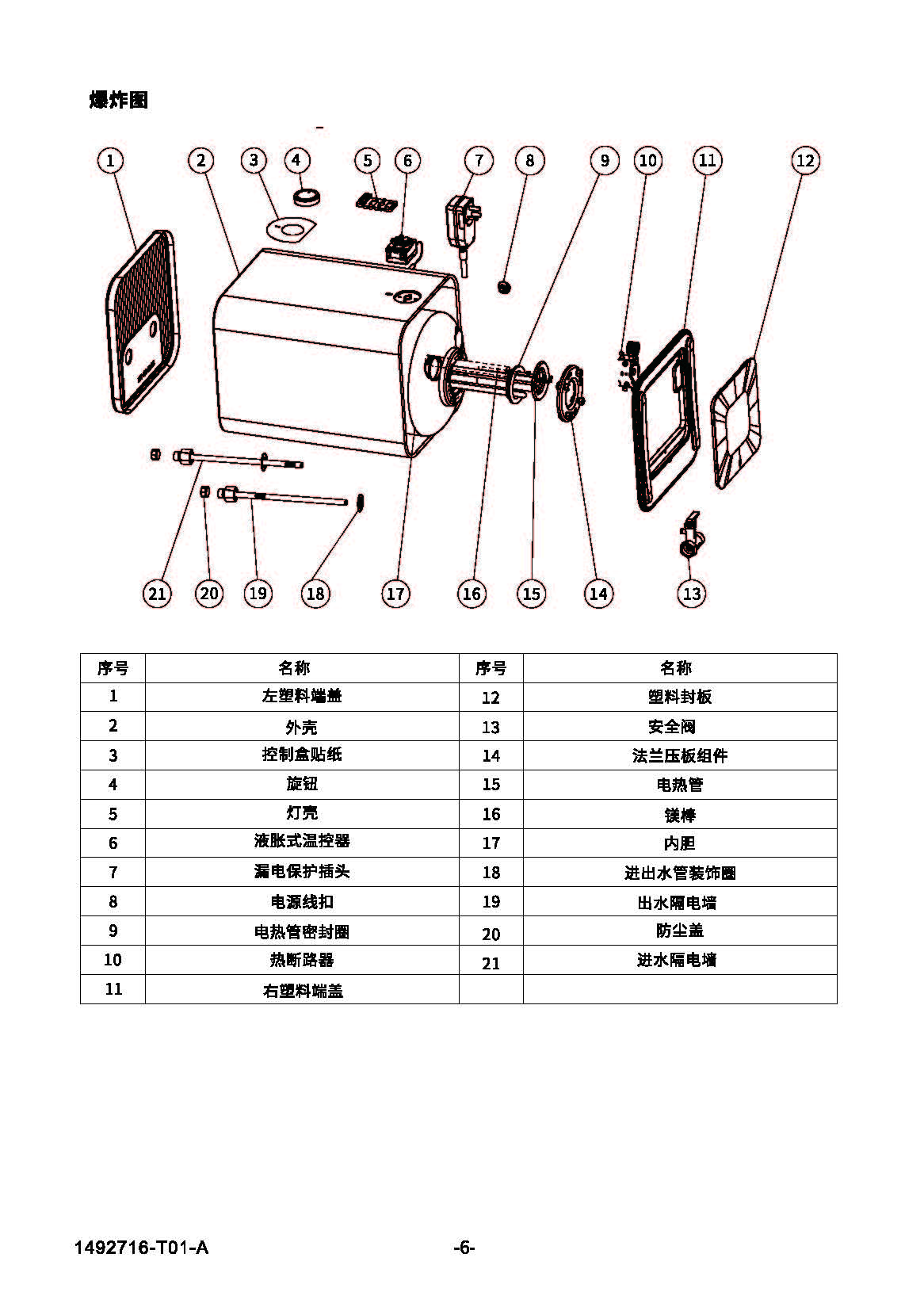 爆炸图

1 2 3 4 5 6 7 8 9 10 11 12

21 20 19 18 17 16 15 14 13

| 序号 | 名称 | 序号 | 名称 |
|---|---|---|---|
| 1 | 左塑料端盖 | 12 | 塑料封板 |
| 2 | 外壳 | 13 | 安全阀 |
| 3 | 控制盒贴纸 | 14 | 法兰压板组件 |
| 4 | 旋钮 | 15 | 电热管 |
| 5 | 灯壳 | 16 | 镁棒 |
| 6 | 液胀式温控器 | 17 | 内胆 |
| 7 | 漏电保护插头 | 18 | 进出水管装饰圈 |
| 8 | 电源线扣 | 19 | 出水隔电墙 |
| 9 | 电热管密封圈 | 20 | 防尘盖 |
| 10 | 热断路器 | 21 | 进水隔电墙 |
| 11 | 右塑料端盖 | | |

1492716-T01-A

-6-