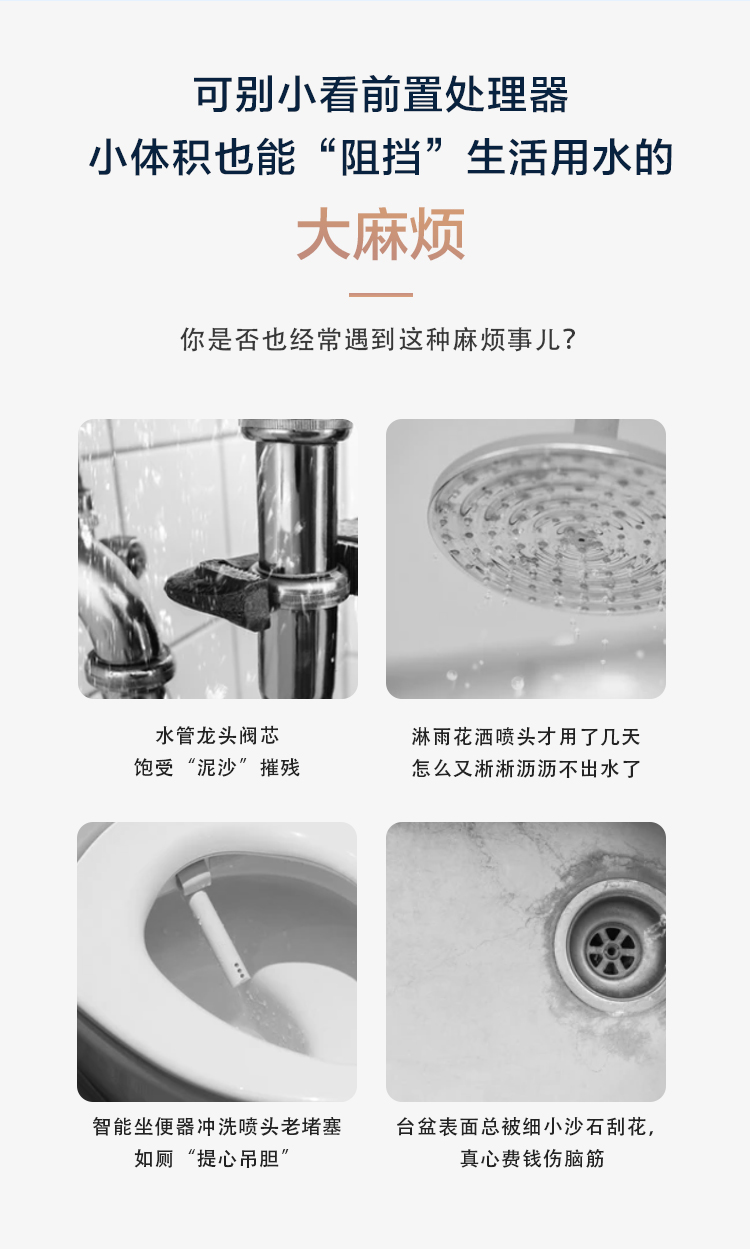 可别小看前置处理器
小体积也能“阻挡”生活用水的
大麻烦

你是否也经常遇到这种麻烦事儿？

水管龙头阀芯
饱受“泥沙”摧残

淋雨花洒喷头才用了几天
怎么又淅淅沥沥不出水了

智能坐便器冲洗喷头老堵塞
如厕“提心吊胆”

台盆表面总被细小沙石刮花，
真心费钱伤脑筋