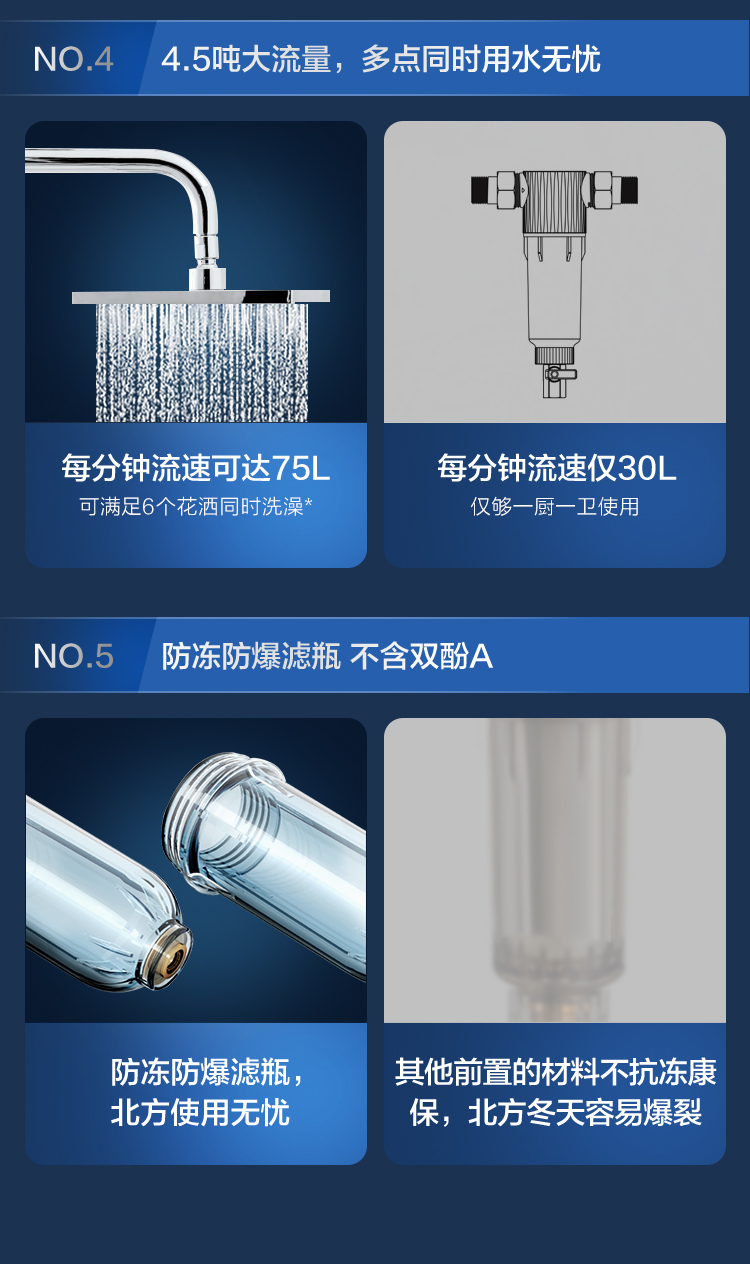 NO.4 4.5吨大流量，多点同时用水无忧

每分钟流速可达75L
可满足6个花洒同时洗澡*

每分钟流速仅30L
仅够一厨一卫使用

NO.5 防冻防爆滤瓶 不含双酚A

防冻防爆滤瓶，
北方使用无忧

其他前置的材料不抗冻康保，北方冬天容易爆裂