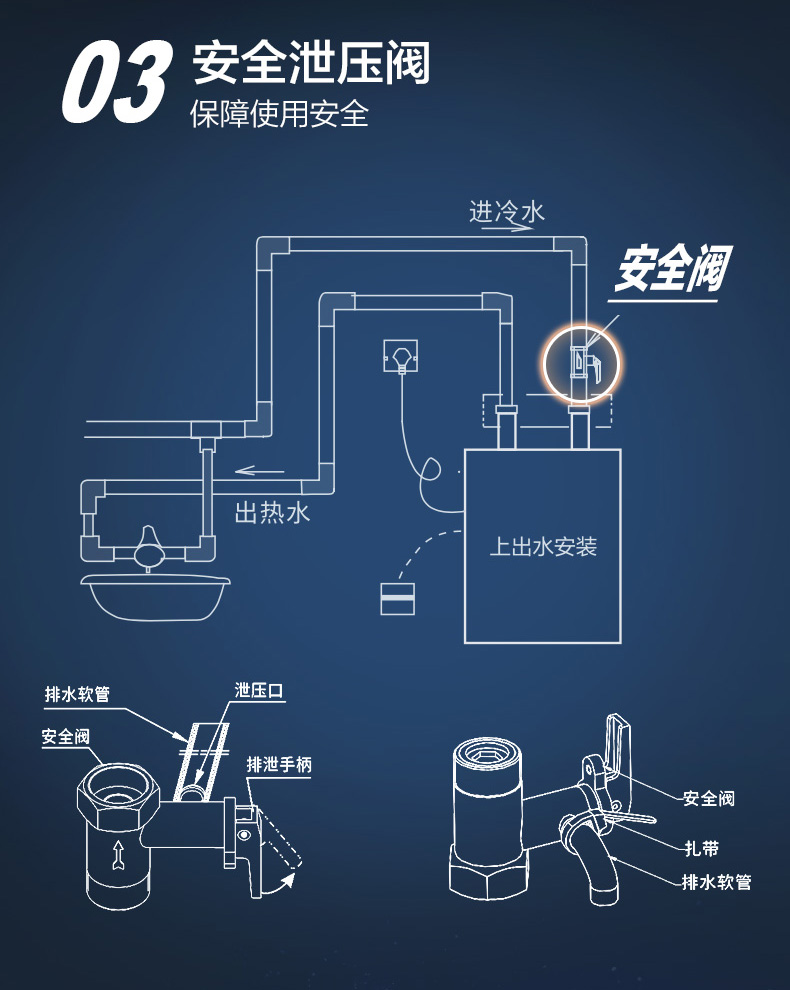 03 安全泄压阀
保障使用安全

进冷水

安全阀

出热水

上出水安装

排水软管
泄压口
安全阀
排泄手柄

安全阀
扎带
排水软管