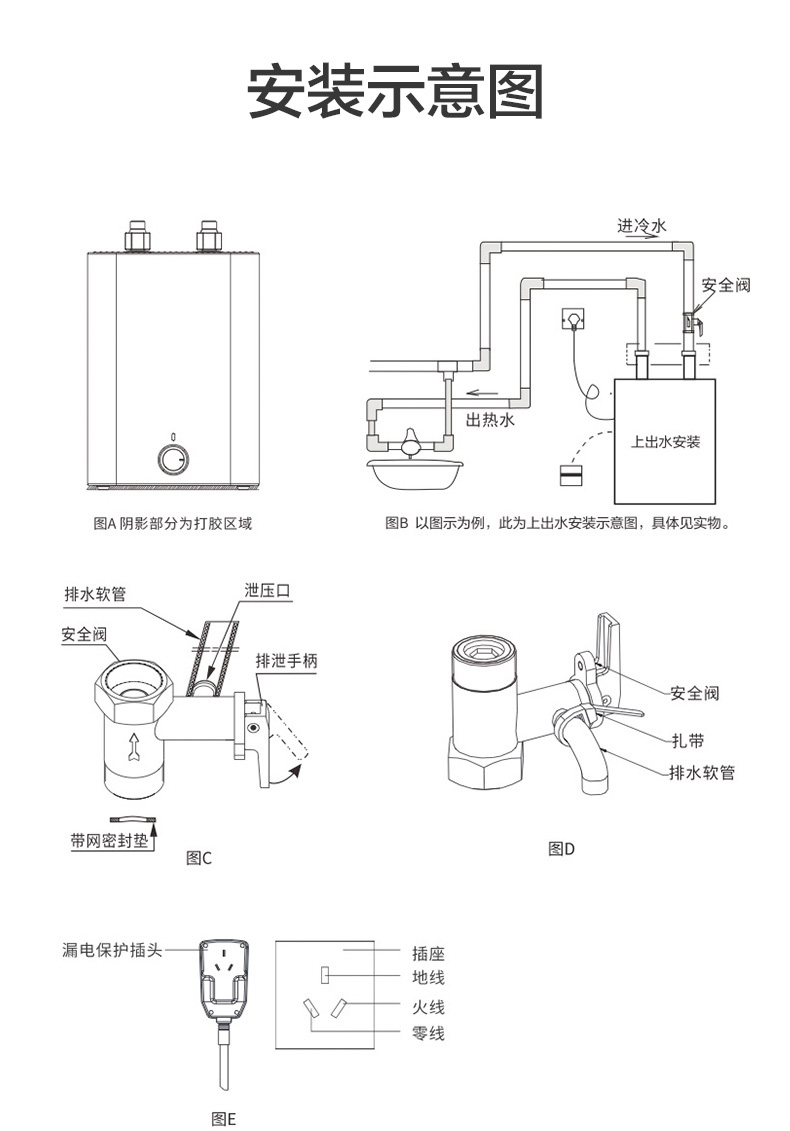 安装示意图

图A 阴影部分为打胶区域

进冷水
安全阀
出热水
上出水安装

图B 以图示为例，此为上出水安装示意图，具体见实物。

排水软管
泄压口
安全阀
排泄手柄
带网密封垫

图C

安全阀
扎带
排水软管

图D

漏电保护插头
插座
地线
火线
零线

图E