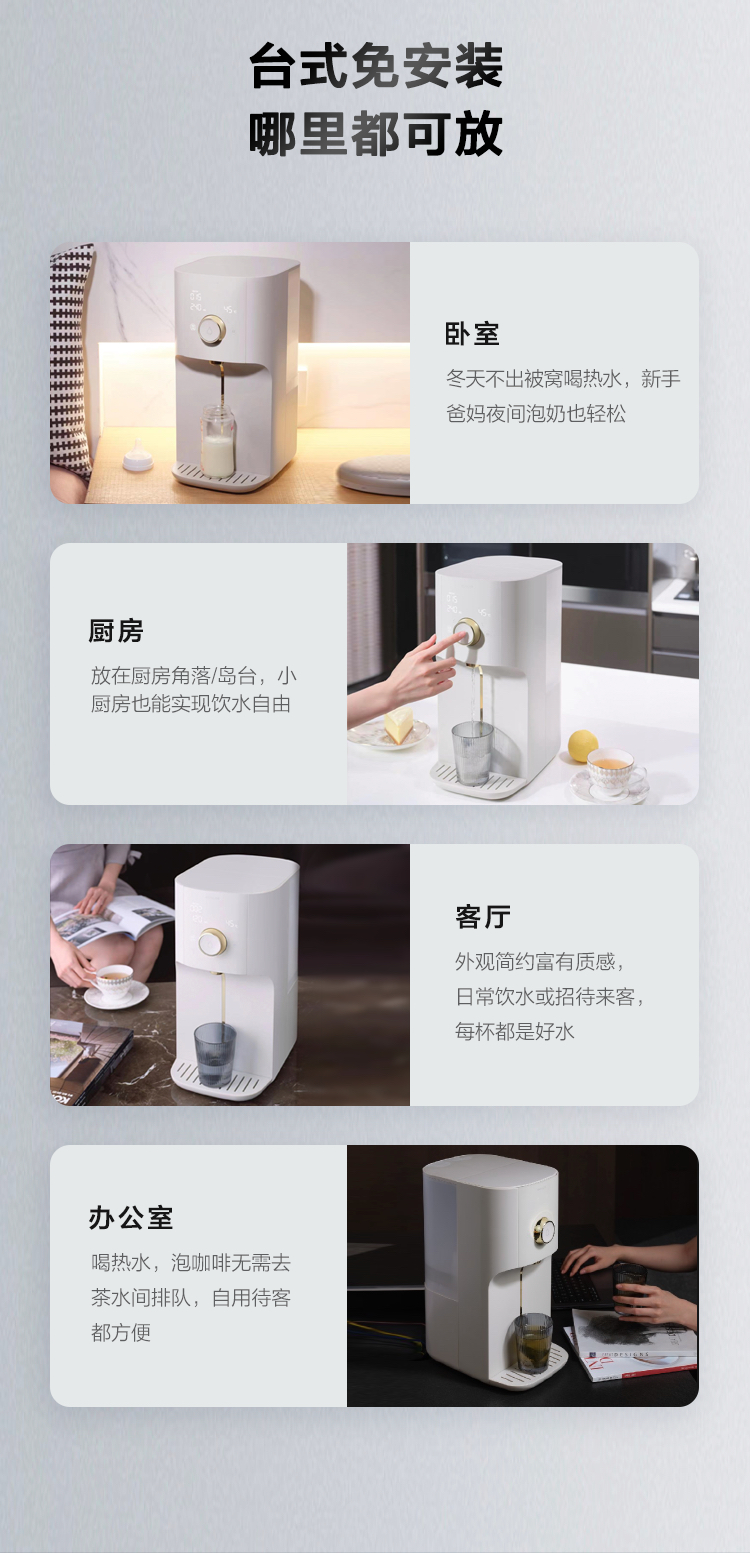 台式免安装
哪里都可放

卧室
冬天不出被窝喝热水，新手爸妈夜间泡奶也轻松

厨房
放在厨房角落/岛台，小厨房也能实现饮水自由

客厅
外观简约富有质感，日常饮水或招待来客，每杯都是好水

办公室
喝热水，泡咖啡无需去茶水间排队，自用待客都方便