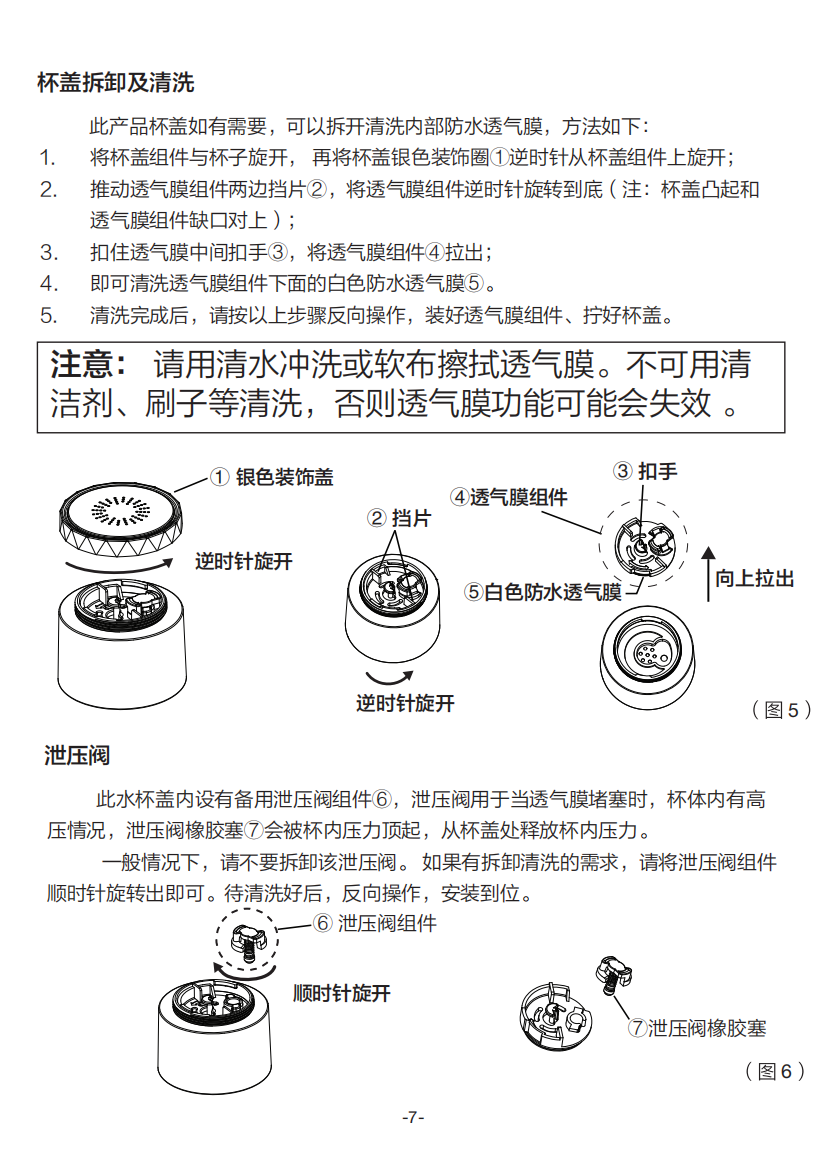 杯盖拆卸及清洗

此产品杯盖如有需要，可以拆开清洗内部防水透气膜，方法如下：

1. 将杯盖组件与杯子旋开， 再将杯盖银色装饰圈①逆时针从杯盖组件上旋开；
2. 推动透气膜组件两边挡片②，将透气膜组件逆时针旋转到底（注：杯盖凸起和透气膜组件缺口对上）；
3. 扣住透气膜中间扣手③，将透气膜组件④拉出；
4. 即可清洗透气膜组件下面的白色防水透气膜⑤。
5. 清洗完成后，请按以上步骤反向操作，装好透气膜组件、拧好杯盖。

注意： 请用清水冲洗或软布擦拭透气膜。不可用清洁剂、刷子等清洗，否则透气膜功能可能会失效 。

① 银色装饰盖
逆时针旋开
② 挡片
逆时针旋开
④透气膜组件
③ 扣手
⑤白色防水透气膜
向上拉出
（图5）

泄压阀

此水杯盖内设有备用泄压阀组件⑥，泄压阀用于当透气膜堵塞时，杯体内有高压情况，泄压阀橡胶塞⑦会被杯内压力顶起，从杯盖处释放杯内压力。

一般情况下，请不要拆卸该泄压阀。 如果有拆卸清洗的需求，请将泄压阀组件顺时针旋转出即可。待清洗好后，反向操作，安装到位。

⑥ 泄压阀组件
顺时针旋开
⑦泄压阀橡胶塞
（图6）

-7-