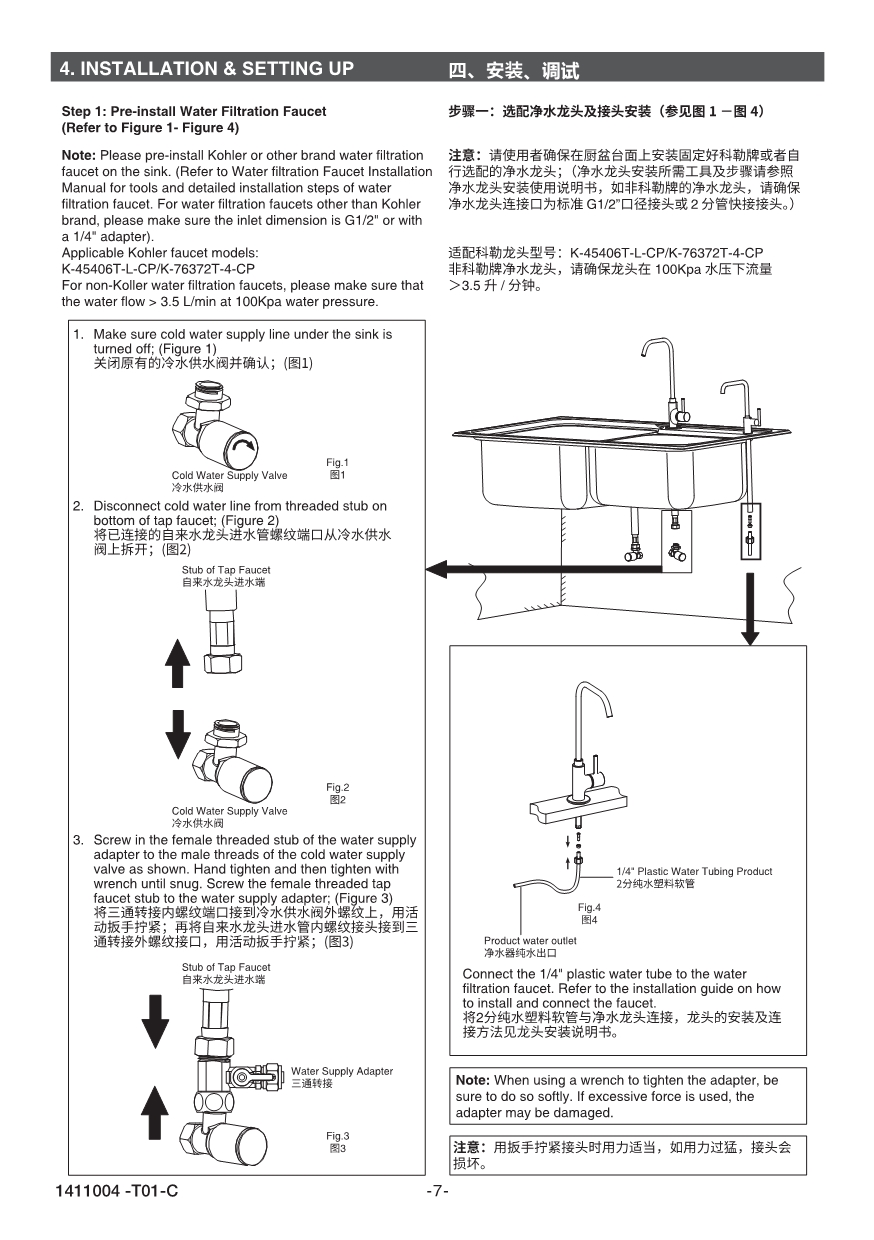 4. INSTALLATION & SETTING UP

四、安装、调试

Step 1: Pre-install Water Filtration Faucet (Refer to Figure 1- Figure 4)

Note: Please pre-install Kohler or other brand water filtration faucet on the sink. (Refer to Water filtration Faucet Installation Manual for tools and detailed installation steps of water filtration faucet. For water filtration faucets other than Kohler brand, please make sure the inlet dimension is G1/2" or with a 1/4" adapter).
Applicable Kohler faucet models:
K-45406T-L-CP/K-76372T-4-CP
For non-Koller water filtration faucets, please make sure that the water flow > 3.5 L/min at 100Kpa water pressure.

步骤一：选配净水龙头及接头安装（参见图 1 －图 4）

注意：请使用者确保在厨盆台面上安装固定好科勒牌或者自行选配的净水龙头；（净水龙头安装所需工具及步骤请参照净水龙头安装使用说明书，如非科勒牌的净水龙头，请确保净水龙头连接口为标准 G1/2"口径接头或 2 分管快接接头。）

适配科勒龙头型号：K-45406T-L-CP/K-76372T-4-CP
非科勒牌净水龙头，请确保龙头在 100Kpa 水压下流量 >3.5 升 / 分钟。

1. Make sure cold water supply line under the sink is turned off; (Figure 1)
关闭原有的冷水供水阀并确认；(图1)

Cold Water Supply Valve
冷水供水阀

Fig.1
图1

2. Disconnect cold water line from threaded stub on bottom of tap faucet; (Figure 2)
将已连接的自来水龙头进水管螺纹端口从冷水供水阀上拆开；(图2)

Stub of Tap Faucet
自来水龙头进水端

Cold Water Supply Valve
冷水供水阀

Fig.2
图2

3. Screw in the female threaded stub of the water supply adapter to the male threads of the cold water supply valve as shown. Hand tighten and then tighten with wrench until snug. Screw the female threaded tap faucet stub to the water supply adapter; (Figure 3)
将三通转接内螺纹端口接到冷水供水阀外螺纹上，用活动扳手拧紧；再将自来水龙头进水管内螺纹接头接到三通转接外螺纹接口，用活动扳手拧紧；(图3)

Stub of Tap Faucet
自来水龙头进水端

Water Supply Adapter
三通转接

Fig.3
图3

1/4" Plastic Water Tubing Product
2分纯水塑料软管

Fig.4
图4

Product water outlet
净水器纯水出口

Connect the 1/4" plastic water tube to the water filtration faucet. Refer to the installation guide on how to install and connect the faucet.
将2分纯水塑料软管与净水龙头连接，龙头的安装及连接方法见龙头安装说明书。

Note: When using a wrench to tighten the adapter, be sure to do so softly. If excessive force is used, the adapter may be damaged.

注意：用扳手拧紧接头时用力适当，如用力过猛，接头会损坏。

1411004 -T01-C

-7-