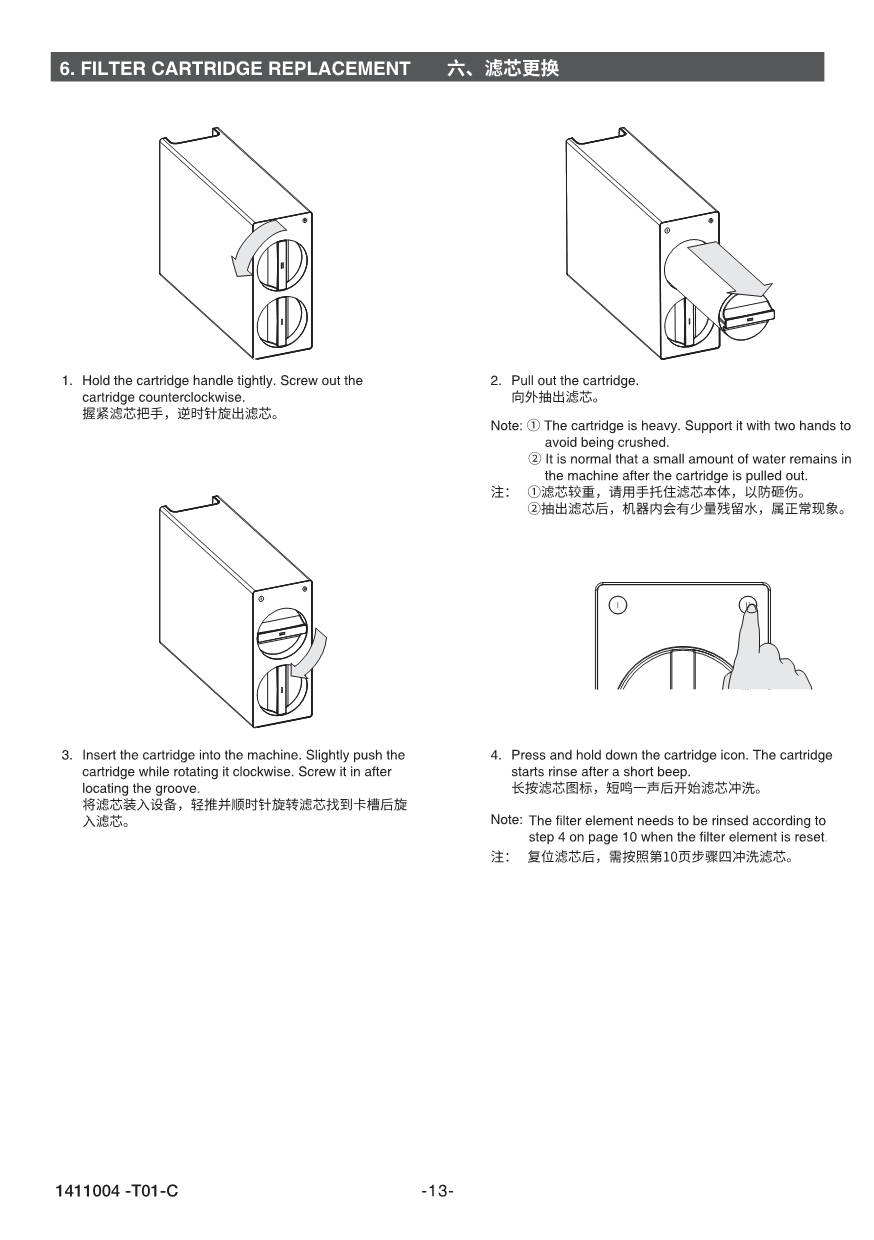 6. FILTER CARTRIDGE REPLACEMENT　　六、滤芯更换

1. Hold the cartridge handle tightly. Screw out the cartridge counterclockwise.
握紧滤芯把手，逆时针旋出滤芯。

2. Pull out the cartridge.
向外抽出滤芯。

Note: ① The cartridge is heavy. Support it with two hands to avoid being crushed.
② It is normal that a small amount of water remains in the machine after the cartridge is pulled out.
注： ①滤芯较重，请用手托住滤芯本体，以防砸伤。
②抽出滤芯后，机器内会有少量残留水，属正常现象。

3. Insert the cartridge into the machine. Slightly push the cartridge while rotating it clockwise. Screw it in after locating the groove.
将滤芯装入设备，轻推并顺时针旋转滤芯找到卡槽后旋入滤芯。

4. Press and hold down the cartridge icon. The cartridge starts rinse after a short beep.
长按滤芯图标，短鸣一声后开始滤芯冲洗。

Note: The filter element needs to be rinsed according to step 4 on page 10 when the filter element is reset.
注： 复位滤芯后，需按照第10页步骤四冲洗滤芯。

1411004 -T01-C　　-13-