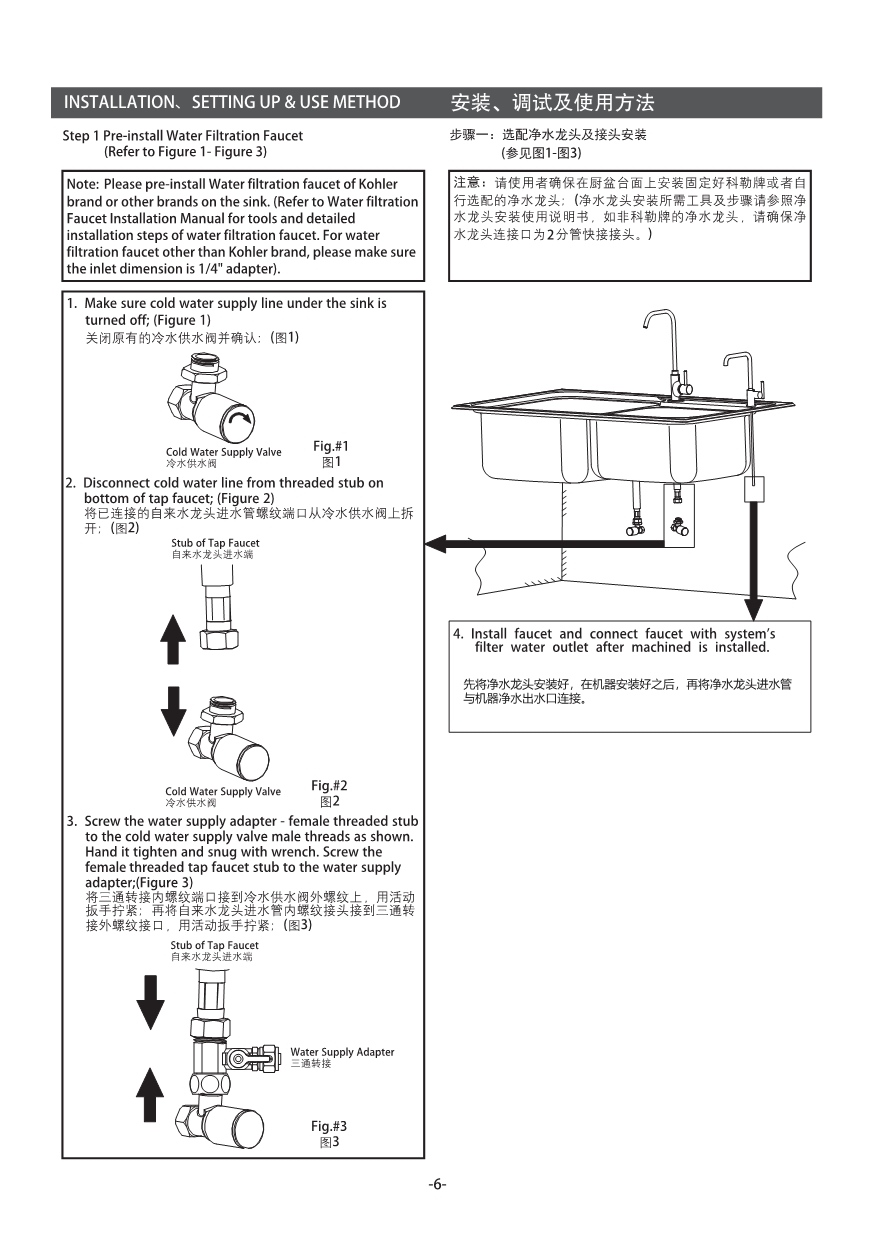 INSTALLATION、SETTING UP & USE METHOD
安装、调试及使用方法

Step 1 Pre-install Water Filtration Faucet
(Refer to Figure 1- Figure 3)

Note: Please pre-install Water filtration faucet of Kohler brand or other brands on the sink. (Refer to Water filtration Faucet Installation Manual for tools and detailed installation steps of water filtration faucet. For water filtration faucet other than Kohler brand, please make sure the inlet dimension is 1/4" adapter).

1. Make sure cold water supply line under the sink is turned off; (Figure 1)
关闭原有的冷水供水阀并确认；(图1)

Cold Water Supply Valve
冷水供水阀
Fig.#1
图1

2. Disconnect cold water line from threaded stub on bottom of tap faucet; (Figure 2)
将已连接的自来水龙头进水管螺纹端口从冷水供水阀上拆开；(图2)

Stub of Tap Faucet
自来水龙头进水端

Cold Water Supply Valve
冷水供水阀
Fig.#2
图2

3. Screw the water supply adapter - female threaded stub to the cold water supply valve male threads as shown. Hand it tighten and snug with wrench. Screw the female threaded tap faucet stub to the water supply adapter;(Figure 3)
将三通转接内螺纹端口接到冷水供水阀外螺纹上，用活动扳手拧紧；再将自来水龙头进水管内螺纹接头接到三通转接外螺纹接口，用活动扳手拧紧；(图3)

Stub of Tap Faucet
自来水龙头进水端

Water Supply Adapter
三通转接

Fig.#3
图3

步骤一：选配净水龙头及接头安装
(参见图1-图3)

注意：请使用者确保在厨盆台面上安装固定好科勒牌或者自行选配的净水龙头；(净水龙头安装所需工具及步骤请参照净水龙头安装使用说明书，如非科勒牌的净水龙头，请确保净水龙头连接口为2分管快接接头。)

4. Install faucet and connect faucet with system's filter water outlet after machined is installed.

先将净水龙头安装好，在机器安装好之后，再将净水龙头进水管与机器净水出水口连接。

-6-