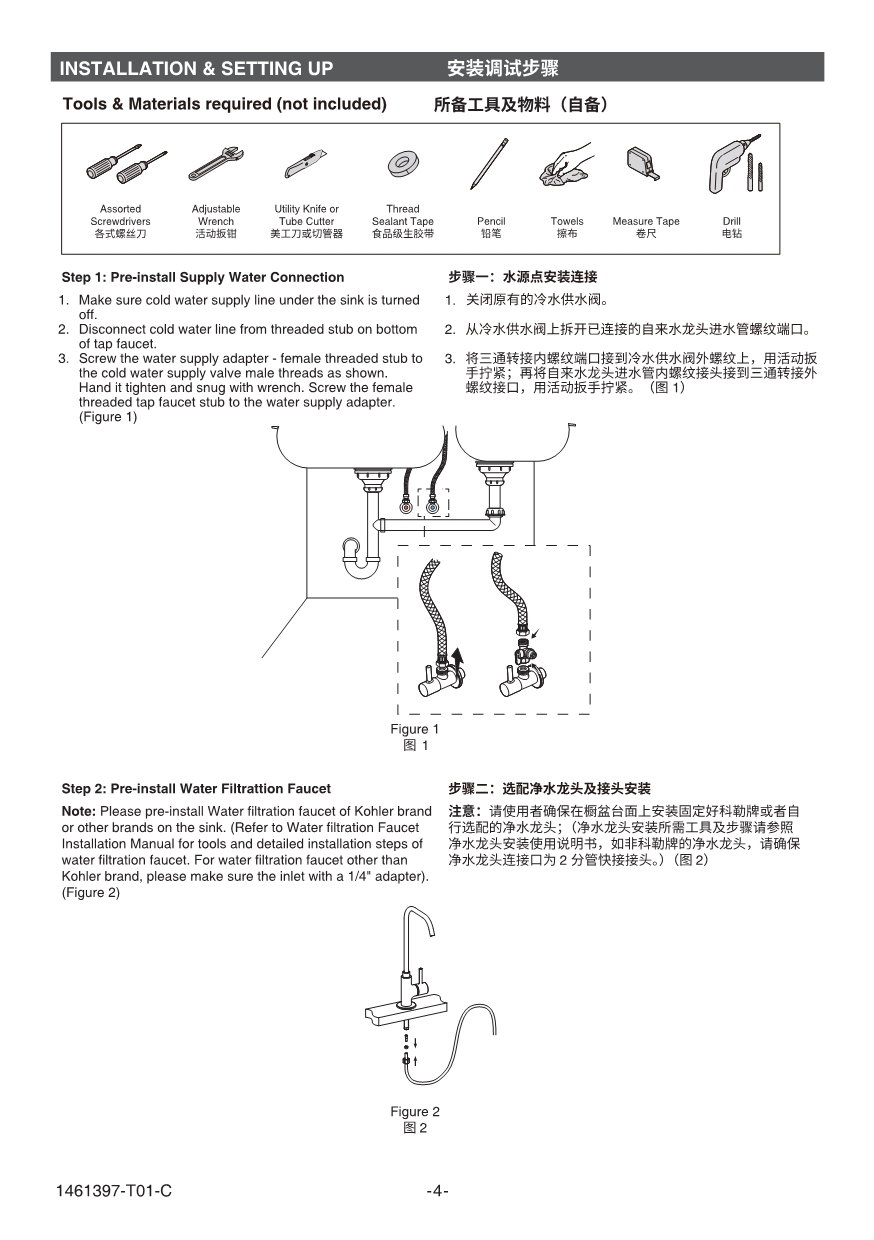 INSTALLATION & SETTING UP 安装调试步骤

Tools & Materials required (not included) 所备工具及物料（自备）

Assorted Screwdrivers 各式螺丝刀
Adjustable Wrench 活动扳钳
Utility Knife or Tube Cutter 美工刀或切管器
Thread Sealant Tape 食品级生胶带
Pencil 铅笔
Towels 擦布
Measure Tape 卷尺
Drill 电钻

Step 1: Pre-install Supply Water Connection

1. Make sure cold water supply line under the sink is turned off.
2. Disconnect cold water line from threaded stub on bottom of tap faucet.
3. Screw the water supply adapter - female threaded stub to the cold water supply valve male threads as shown. Hand it tighten and snug with wrench. Screw the female threaded tap faucet stub to the water supply adapter. (Figure 1)

步骤一：水源点安装连接

1. 关闭原有的冷水供水阀。
2. 从冷水供水阀上拆开已连接的自来水龙头进水管螺纹端口。
3. 将三通转接内螺纹端口接到冷水供水阀外螺纹上，用活动扳手拧紧；再将自来水龙头进水管内螺纹接头接到三通转接外螺纹接口，用活动扳手拧紧。（图 1）

Figure 1
图 1

Step 2: Pre-install Water Filtrattion Faucet

Note: Please pre-install Water filtration faucet of Kohler brand or other brands on the sink. (Refer to Water filtration Faucet Installation Manual for tools and detailed installation steps of water filtration faucet. For water filtration faucet other than Kohler brand, please make sure the inlet with a 1/4" adapter). (Figure 2)

步骤二：选配净水龙头及接头安装

注意：请使用者确保在橱盆台面上安装固定好科勒牌或者自行选配的净水龙头；（净水龙头安装所需工具及步骤请参照净水龙头安装使用说明书，如非科勒牌的净水龙头，请确保净水龙头连接口为 2 分管快接接头。）（图 2）

Figure 2
图 2

1461397-T01-C

-4-