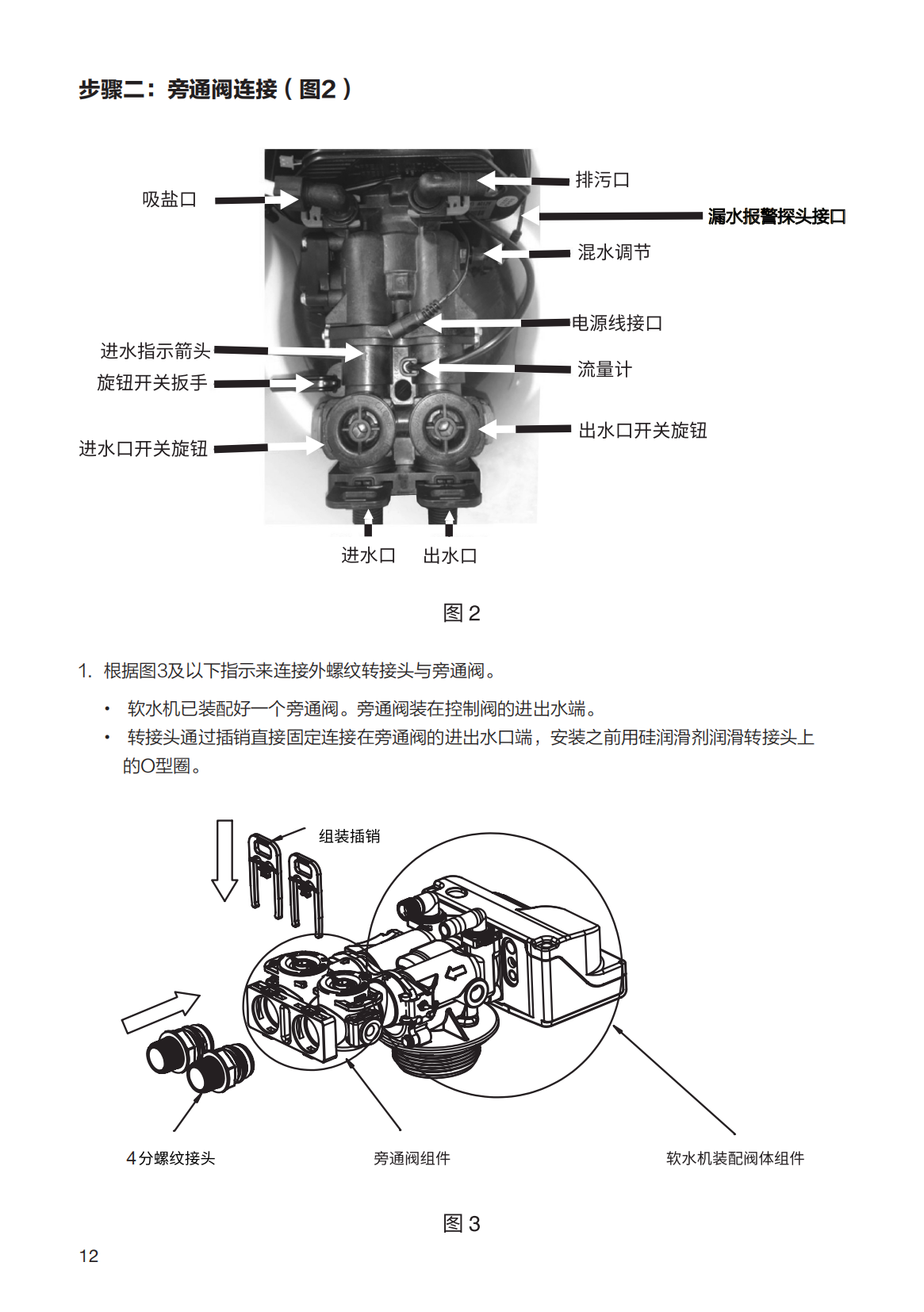 步骤二：旁通阀连接（图2）

吸盐口

排污口

漏水报警探头接口

混水调节

电源线接口

进水指示箭头

旋钮开关扳手

流量计

进水口开关旋钮

出水口开关旋钮

进水口

出水口

图 2

1. 根据图3及以下指示来连接外螺纹转接头与旁通阀。

• 软水机已装配好一个旁通阀。旁通阀装在控制阀的进出水端。

• 转接头通过插销直接固定连接在旁通阀的进出水口端，安装之前用硅润滑剂润滑转接头上的O型圈。

组装插销

4分螺纹接头

旁通阀组件

软水机装配阀体组件

图 3

12