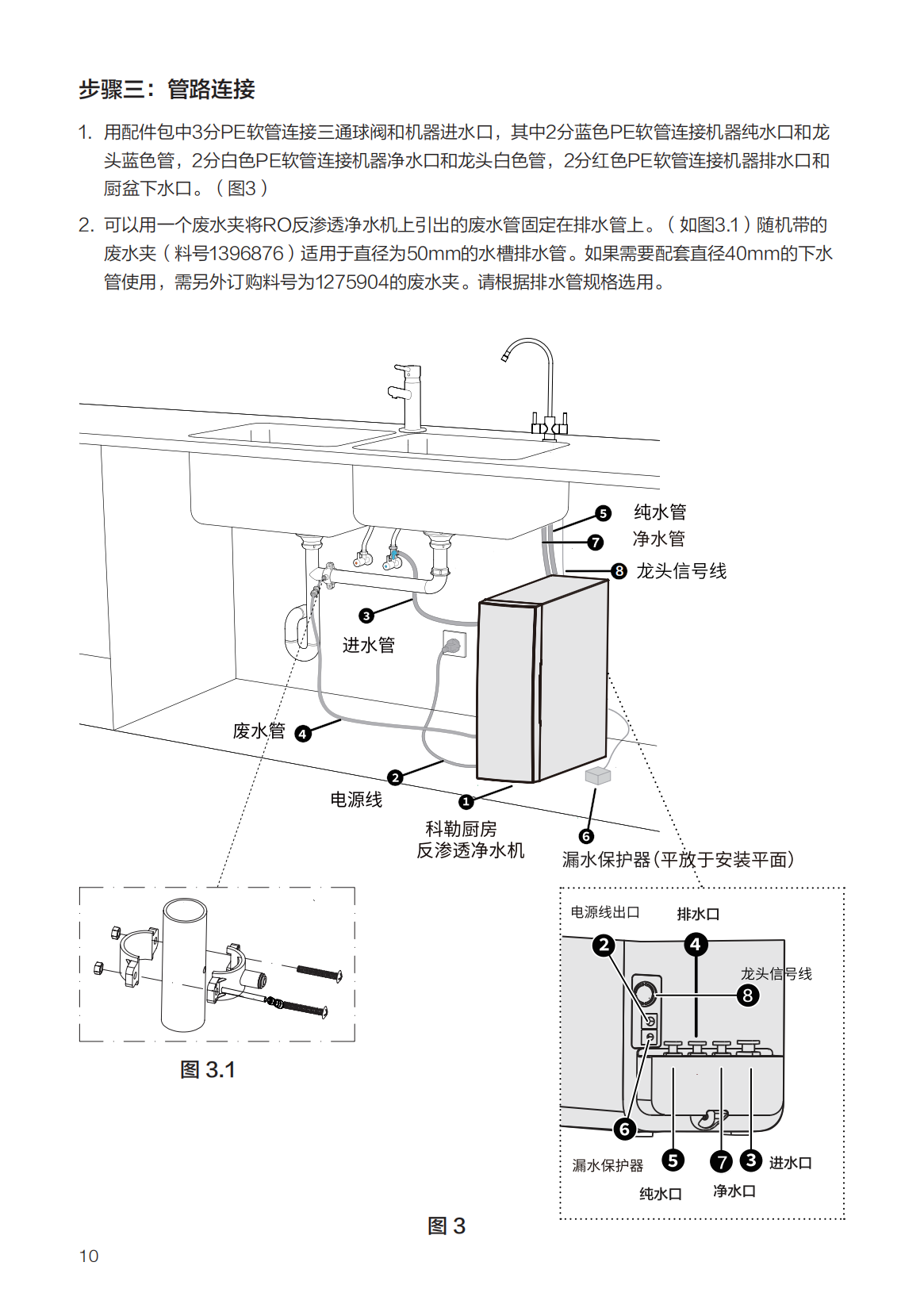 步骤三：管路连接

1. 用配件包中3分PE软管连接三通球阀和机器进水口，其中2分蓝色PE软管连接机器纯水口和龙头蓝色管，2分白色PE软管连接机器净水口和龙头白色管，2分红色PE软管连接机器排水口和厨盆下水口。（图3）

2. 可以用一个废水夹将RO反渗透净水机上引出的废水管固定在排水管上。（如图3.1）随机带的废水夹（料号1396876）适用于直径为50mm的水槽排水管。如果需要配套直径40mm的下水管使用，需另外订购料号为1275904的废水夹。请根据排水管规格选用。

5 纯水管
7 净水管
8 龙头信号线
3 进水管
废水管 4
2 电源线
1 科勒厨房 反渗透净水机
6 漏水保护器（平放于安装平面）

图 3.1

电源线出口
排水口
2
4
龙头信号线
8
6
漏水保护器
5
7
3 进水口
纯水口
净水口

图 3

10