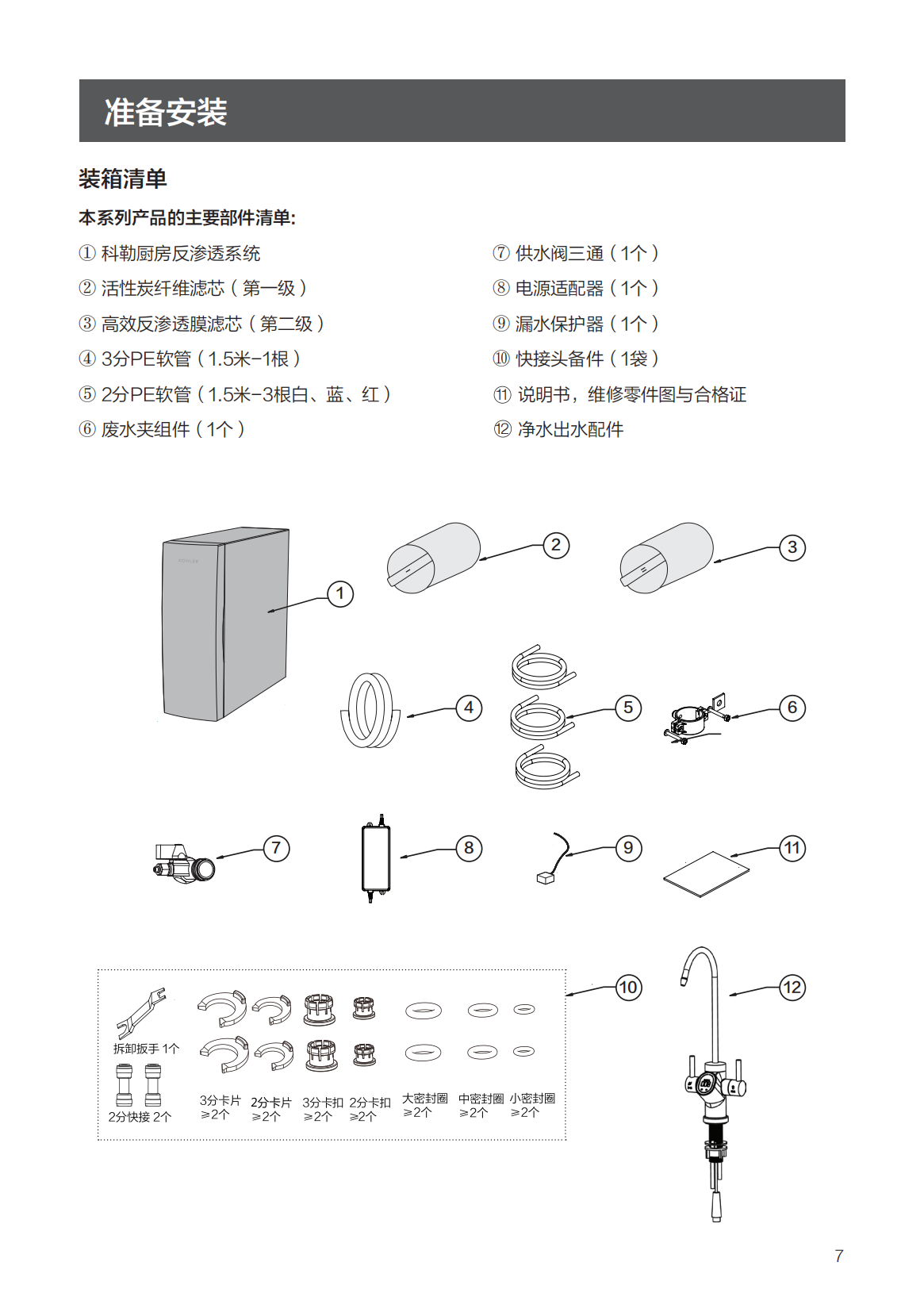 准备安装

装箱清单

本系列产品的主要部件清单:

① 科勒厨房反渗透系统
② 活性炭纤维滤芯（第一级）
③ 高效反渗透膜滤芯（第二级）
④ 3分PE软管（1.5米-1根）
⑤ 2分PE软管（1.5米-3根白、蓝、红）
⑥ 废水夹组件（1个）

⑦ 供水阀三通（1个）
⑧ 电源适配器（1个）
⑨ 漏水保护器（1个）
⑩ 快接头备件（1袋）
⑪ 说明书，维修零件图与合格证
⑫ 净水出水配件

KOHLER

1
2
3
4
5
6
7
8
9
11
10
12

拆卸扳手 1个
2分快接 2个
3分卡片 ≥2个
2分卡片 ≥2个
3分卡扣 ≥2个
2分卡扣 ≥2个
大密封圈 ≥2个
中密封圈 ≥2个
小密封圈 ≥2个

7