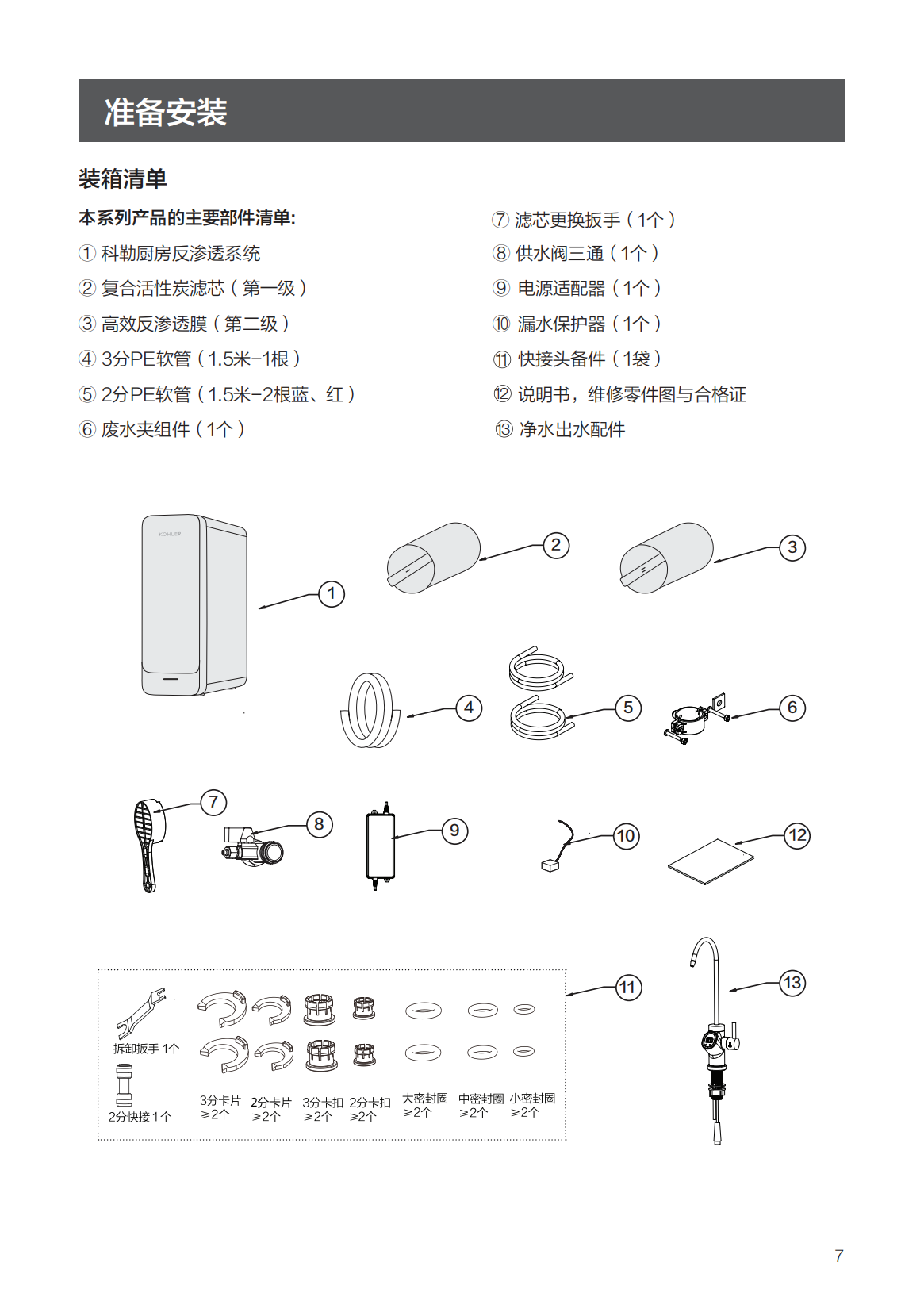 准备安装

装箱清单

本系列产品的主要部件清单:

① 科勒厨房反渗透系统

② 复合活性炭滤芯（第一级）

③ 高效反渗透膜（第二级）

④ 3分PE软管（1.5米-1根）

⑤ 2分PE软管（1.5米-2根蓝、红）

⑥ 废水夹组件（1个）

⑦ 滤芯更换扳手（1个）

⑧ 供水阀三通（1个）

⑨ 电源适配器（1个）

⑩ 漏水保护器（1个）

⑪ 快接头备件（1袋）

⑫ 说明书，维修零件图与合格证

⑬ 净水出水配件

KOHLER

1 2 3 4 5 6 7 8 9 10 12 11 13

拆卸扳手 1个

2分快接 1个

3分卡片 ≥2个

2分卡片 ≥2个

3分卡扣 ≥2个

2分卡扣 ≥2个

大密封圈 ≥2个

中密封圈 ≥2个

小密封圈 ≥2个

7