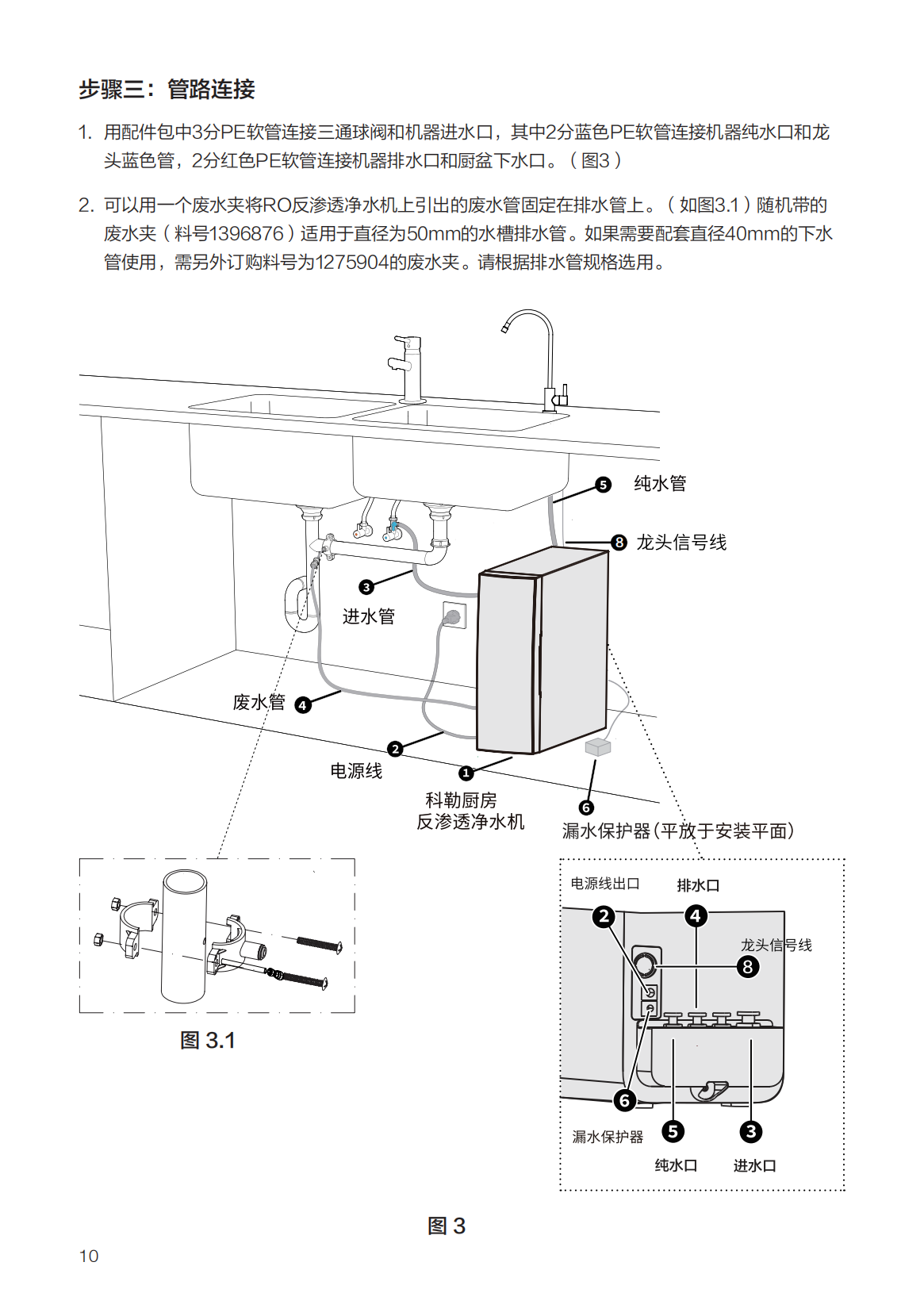 步骤三：管路连接

1. 用配件包中3分PE软管连接三通球阀和机器进水口，其中2分蓝色PE软管连接机器纯水口和龙头蓝色管，2分红色PE软管连接机器排水口和厨盆下水口。（图3）

2. 可以用一个废水夹将RO反渗透净水机上引出的废水管固定在排水管上。（如图3.1）随机带的废水夹（料号1396876）适用于直径为50mm的水槽排水管。如果需要配套直径40mm的下水管使用，需另外订购料号为1275904的废水夹。请根据排水管规格选用。

5 纯水管

8 龙头信号线

3 进水管

废水管 4

2 电源线

1 科勒厨房 反渗透净水机

6 漏水保护器(平放于安装平面)

图 3.1

电源线出口

排水口

2

4

龙头信号线

8

6

漏水保护器

5

3

纯水口

进水口

图 3

10