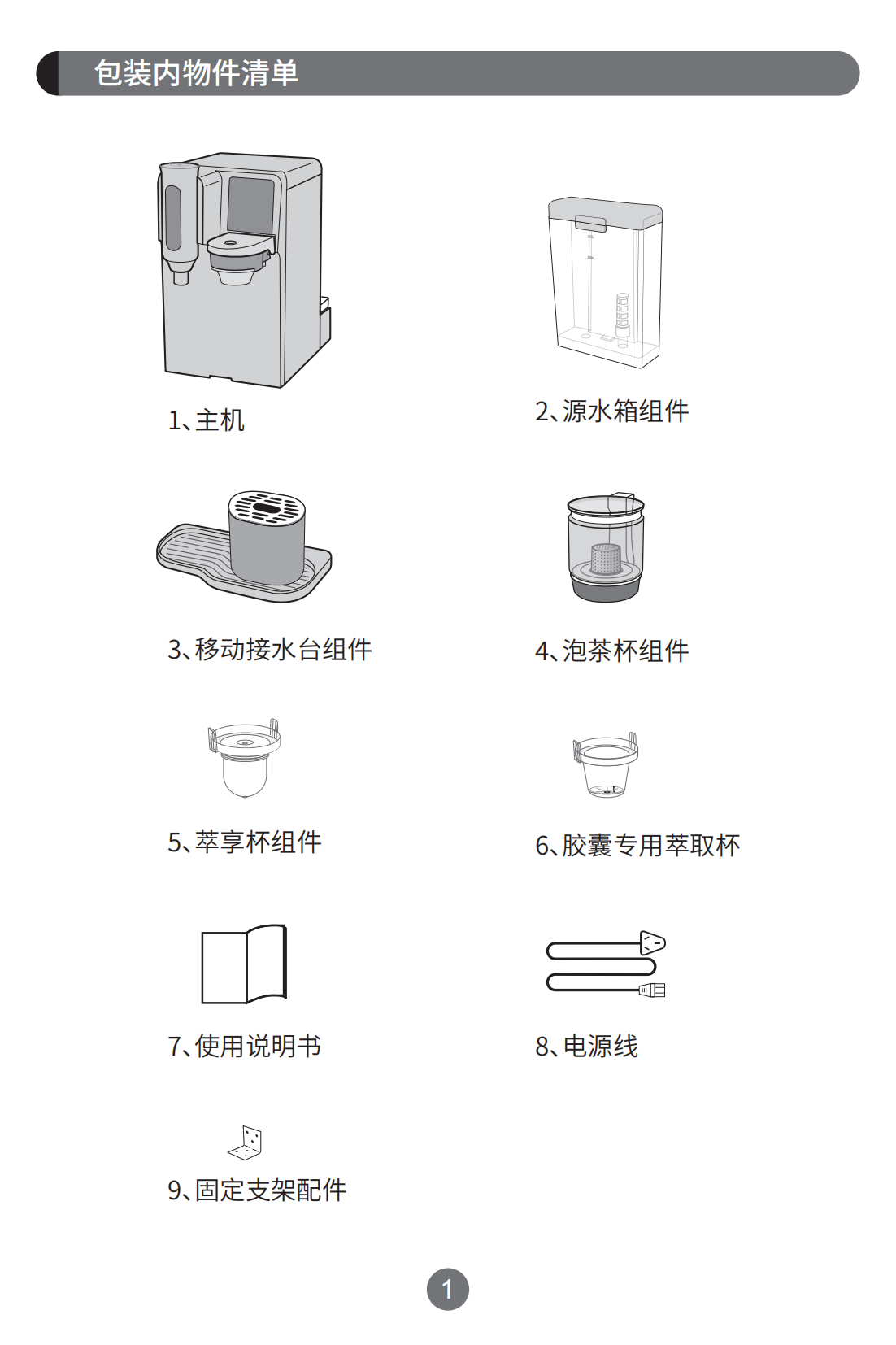 包装内物件清单

1、主机

2、源水箱组件

3、移动接水台组件

4、泡茶杯组件

5、萃享杯组件

6、胶囊专用萃取杯

7、使用说明书

8、电源线

9、固定支架配件

1