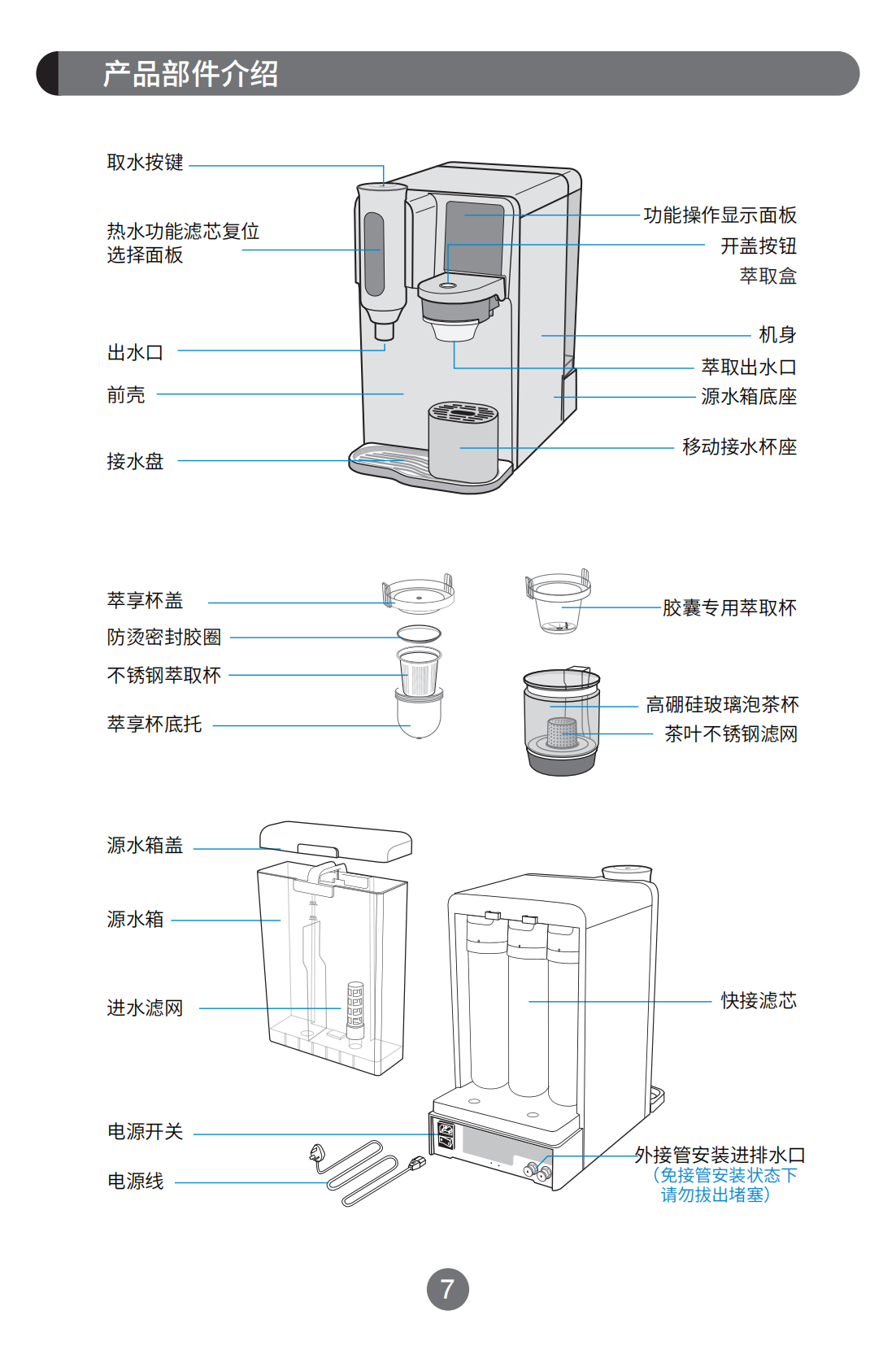 产品部件介绍

取水按键

热水功能滤芯复位选择面板

出水口

前壳

接水盘

功能操作显示面板

开盖按钮

萃取盒

机身

萃取出水口

源水箱底座

移动接水杯座

萃享杯盖

防烫密封胶圈

不锈钢萃取杯

萃享杯底托

胶囊专用萃取杯

高硼硅玻璃泡茶杯

茶叶不锈钢滤网

源水箱盖

源水箱

进水滤网

电源开关

电源线

快接滤芯

外接管安装进排水口
（免接管安装状态下请勿拔出堵塞）

7