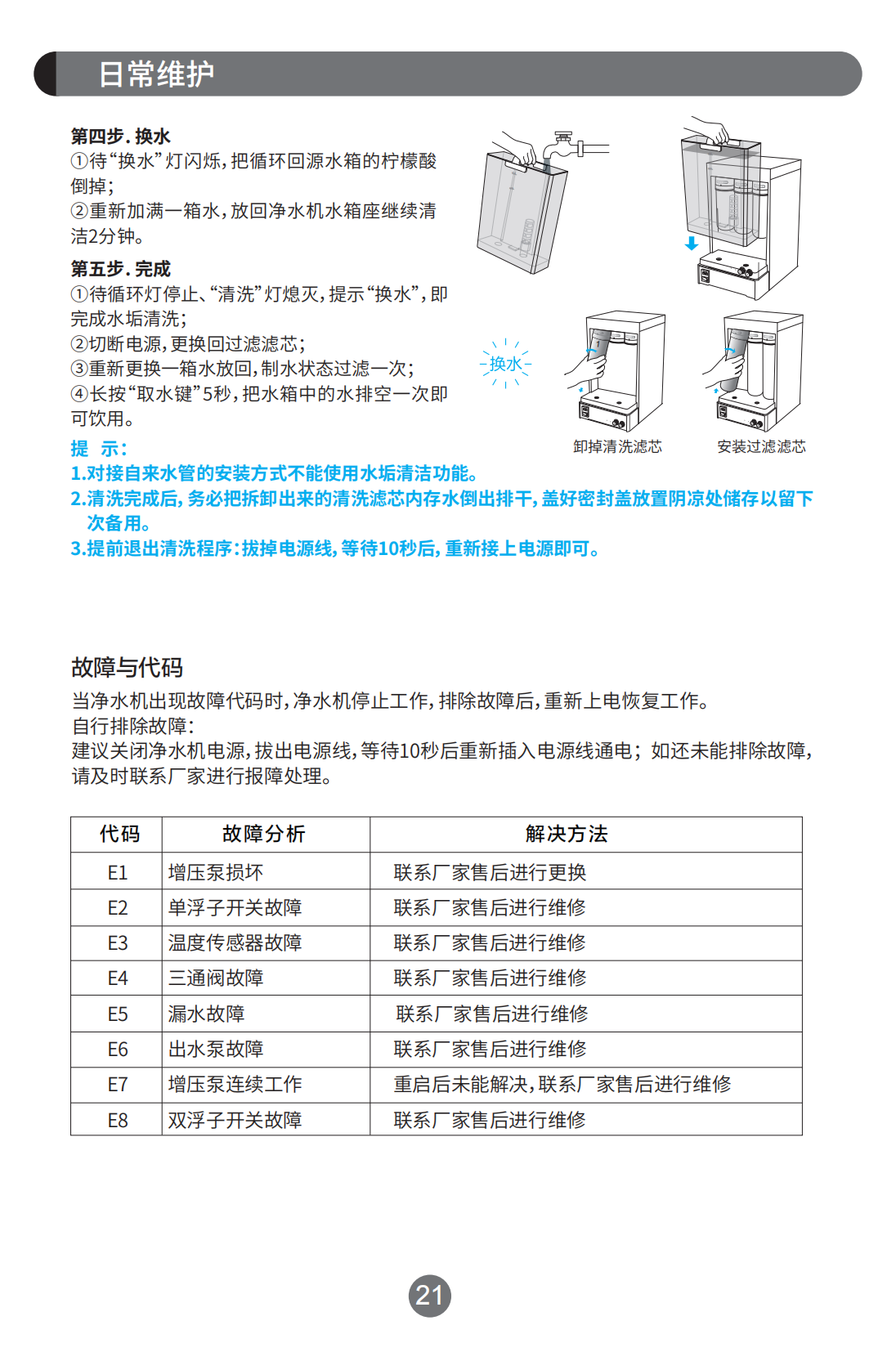 日常维护

第四步. 换水
①待“换水”灯闪烁，把循环回源水箱的柠檬酸倒掉；
②重新加满一箱水，放回净水机水箱座继续清洁2分钟。

第五步. 完成
①待循环灯停止、“清洗”灯熄灭，提示“换水”，即完成水垢清洗；
②切断电源，更换回过滤滤芯；
③重新更换一箱水放回，制水状态过滤一次；
④长按“取水键”5秒，把水箱中的水排空一次即可饮用。

换水

卸掉清洗滤芯

安装过滤滤芯

提 示：
1.对接自来水管的安装方式不能使用水垢清洁功能。
2.清洗完成后，务必把拆卸出来的清洗滤芯内存水倒出排干，盖好密封盖放置阴凉处储存以留下次备用。
3.提前退出清洗程序：拔掉电源线，等待10秒后，重新接上电源即可。

故障与代码
当净水机出现故障代码时，净水机停止工作，排除故障后，重新上电恢复工作。
自行排除故障：
建议关闭净水机电源，拔出电源线，等待10秒后重新插入电源线通电；如还未能排除故障，请及时联系厂家进行报障处理。

| 代码 | 故障分析 | 解决方法 |
|---|---|---|
| E1 | 增压泵损坏 | 联系厂家售后进行更换 |
| E2 | 单浮子开关故障 | 联系厂家售后进行维修 |
| E3 | 温度传感器故障 | 联系厂家售后进行维修 |
| E4 | 三通阀故障 | 联系厂家售后进行维修 |
| E5 | 漏水故障 | 联系厂家售后进行维修 |
| E6 | 出水泵故障 | 联系厂家售后进行维修 |
| E7 | 增压泵连续工作 | 重启后未能解决，联系厂家售后进行维修 |
| E8 | 双浮子开关故障 | 联系厂家售后进行维修 |

21