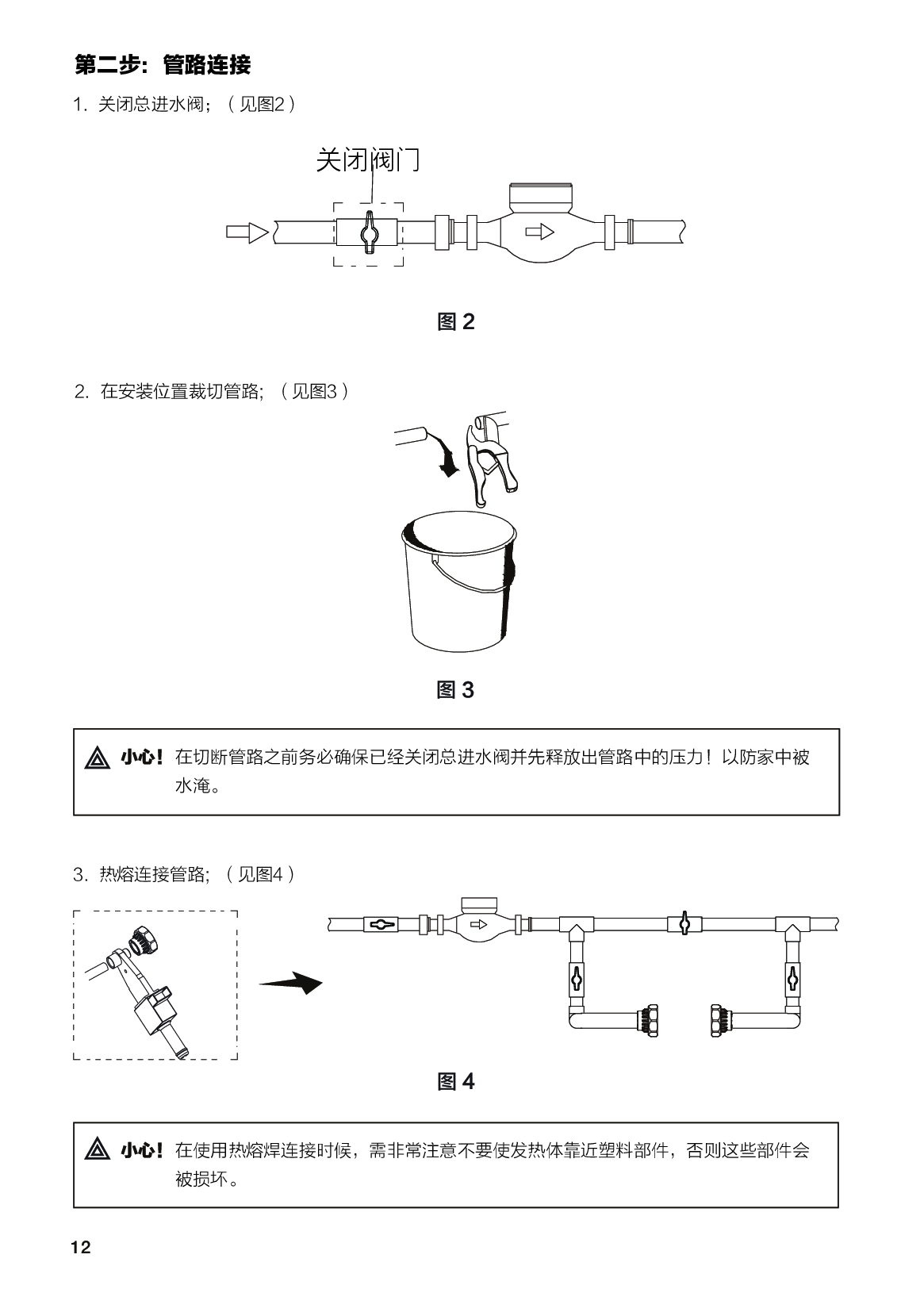 第二步：管路连接

1. 关闭总进水阀；（见图2）

关闭阀门

图 2

2. 在安装位置裁切管路；（见图3）

图 3

小心！在切断管路之前务必确保已经关闭总进水阀并先释放出管路中的压力！以防家中被水淹。

3. 热熔连接管路；（见图4）

图 4

小心！在使用热熔焊连接时候，需非常注意不要使发热体靠近塑料部件，否则这些部件会被损坏。

12