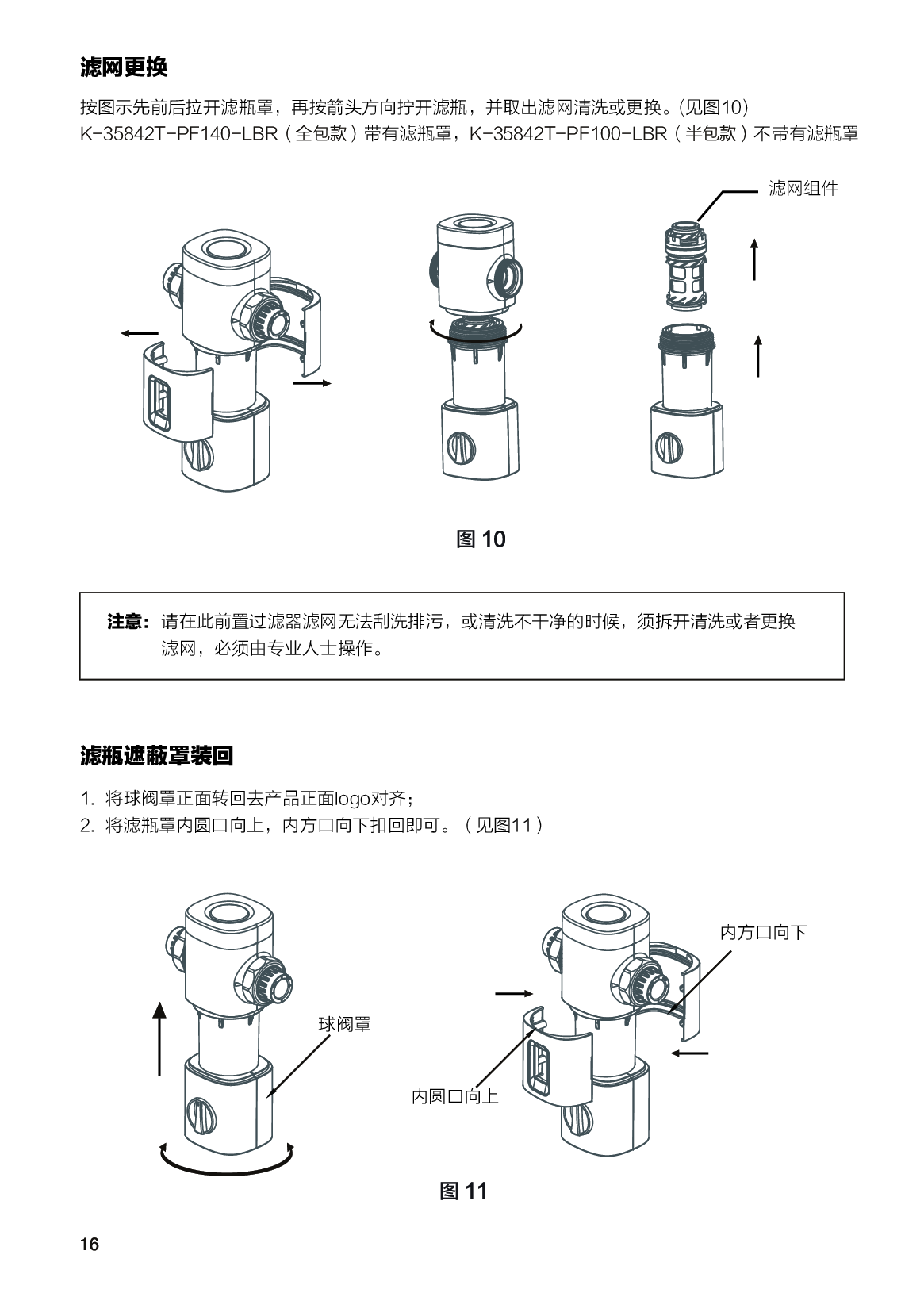 滤网更换

按图示先前后拉开滤瓶罩，再按箭头方向拧开滤瓶，并取出滤网清洗或更换。(见图10)
K-35842T-PF140-LBR（全包款）带有滤瓶罩，K-35842T-PF100-LBR（半包款）不带有滤瓶罩

滤网组件

图 10

注意：请在此前置过滤器滤网无法刮洗排污，或清洗不干净的时候，须拆开清洗或者更换滤网，必须由专业人士操作。

滤瓶遮蔽罩装回

1. 将球阀罩正面转回去产品正面logo对齐；
2. 将滤瓶罩内圆口向上，内方口向下扣回即可。（见图11）

球阀罩

内方口向下

内圆口向上

图 11

16